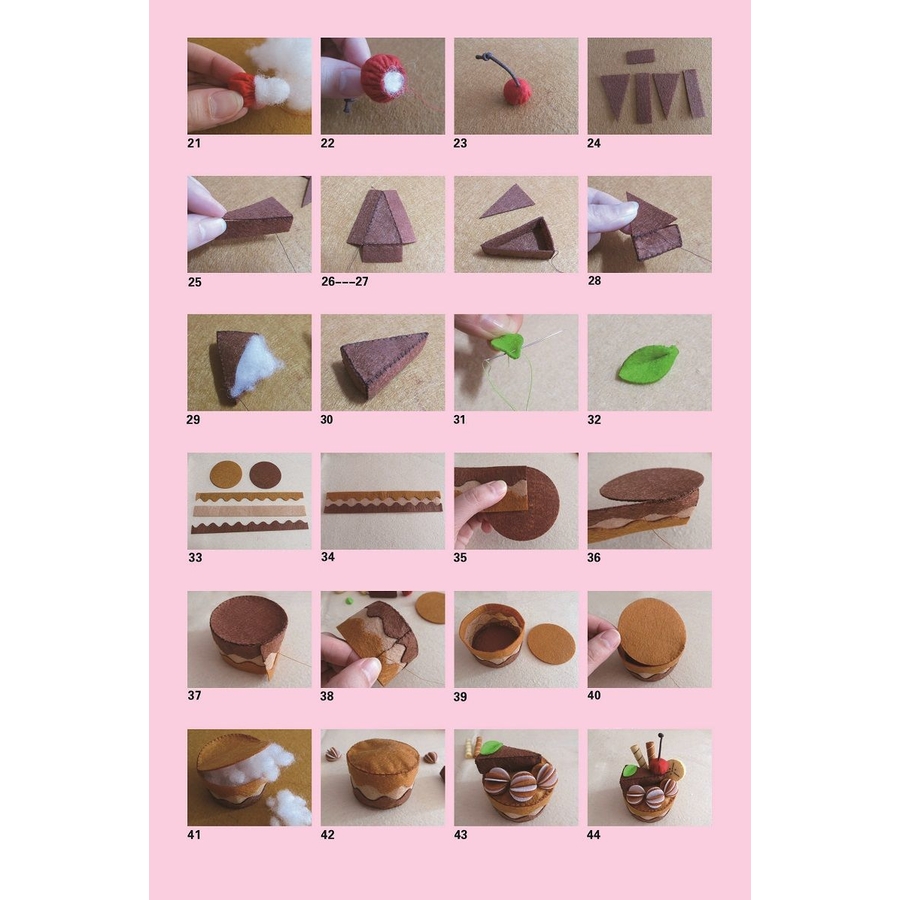 21
22
23
24
25
26---27
28
29
30
31
32
33
34
35
36
37
38
39
40
41
42
43
44