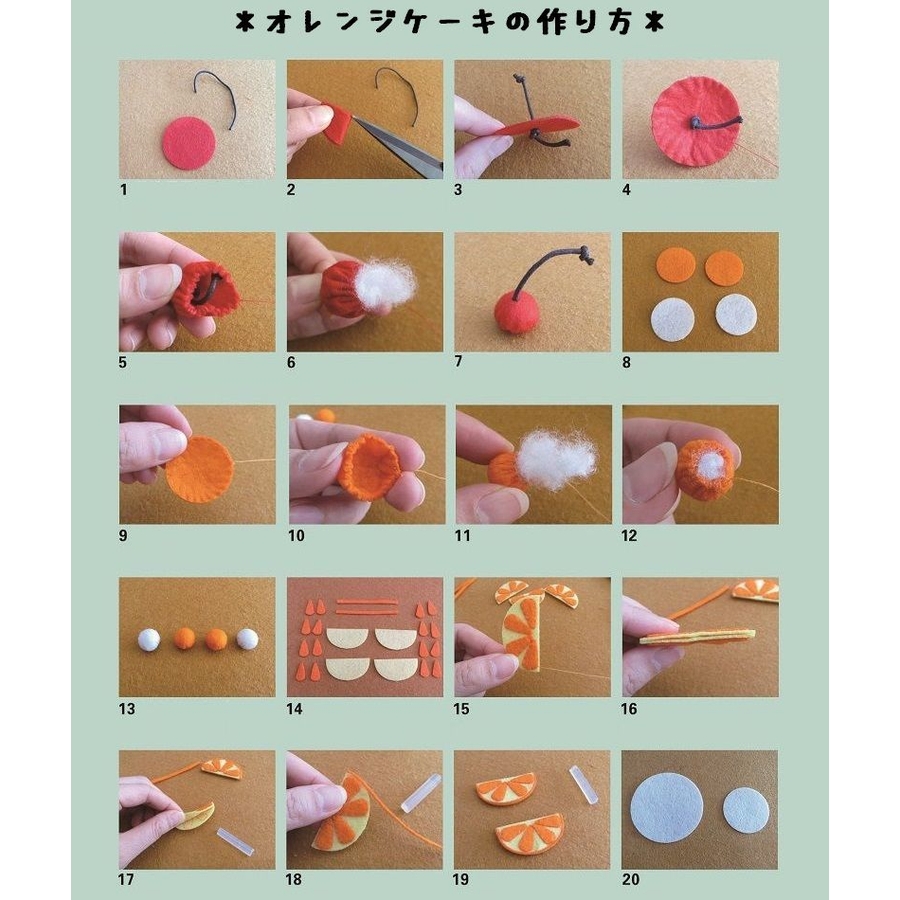 ＊オレンジケーキの作り方＊

1 2 3 4

5 6 7 8

9 10 11 12

13 14 15 16

17 18 19 20