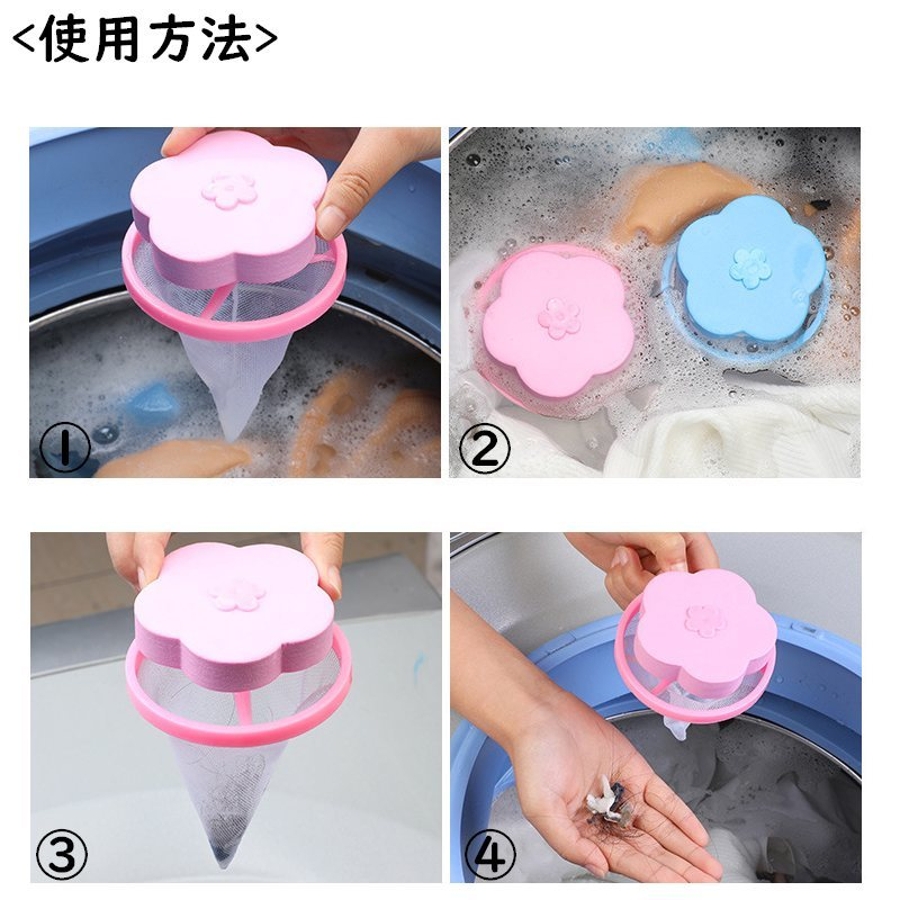 <使用方法>

①

②

③

④