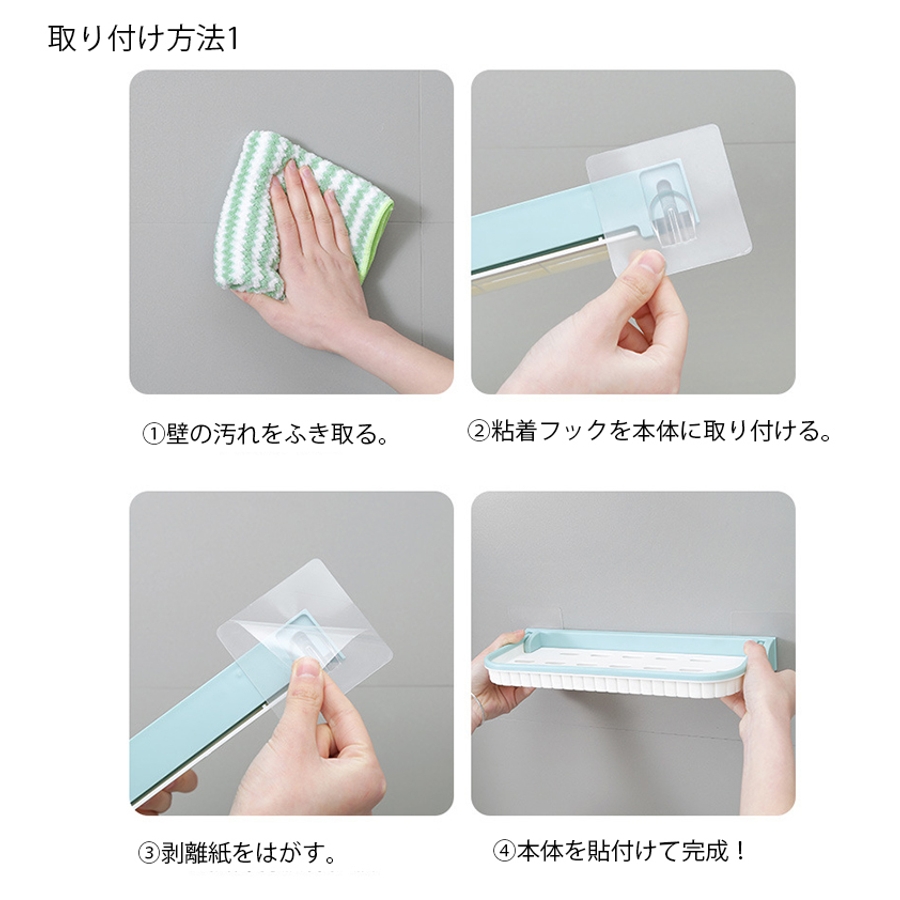 取り付け方法1

①壁の汚れをふき取る。

②粘着フックを本体に取り付ける。

③剥離紙をはがす。

④本体を貼付けて完成！