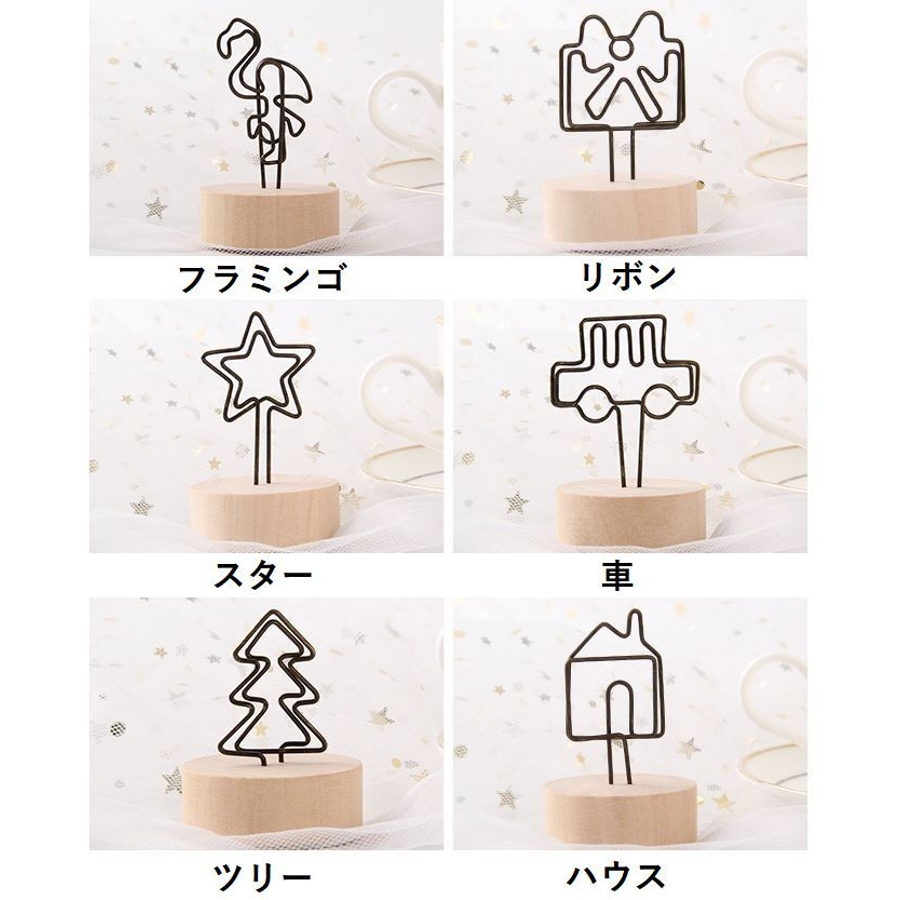 フラミンゴ

リボン

スター

車

ツリー

ハウス