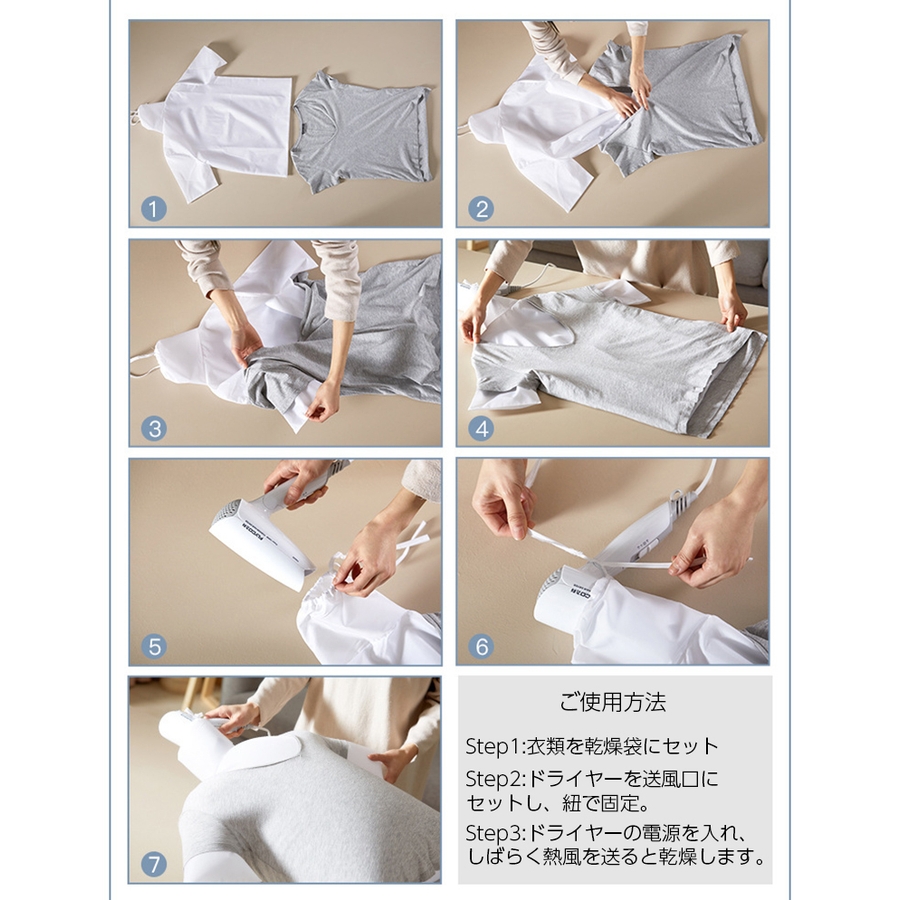 1

2

3

4

5

6

7

ご使用方法

Step1:衣類を乾燥袋にセット

Step2:ドライヤーを送風口にセットし、紐で固定。

Step3:ドライヤーの電源を入れ、しばらく熱風を送ると乾燥します。