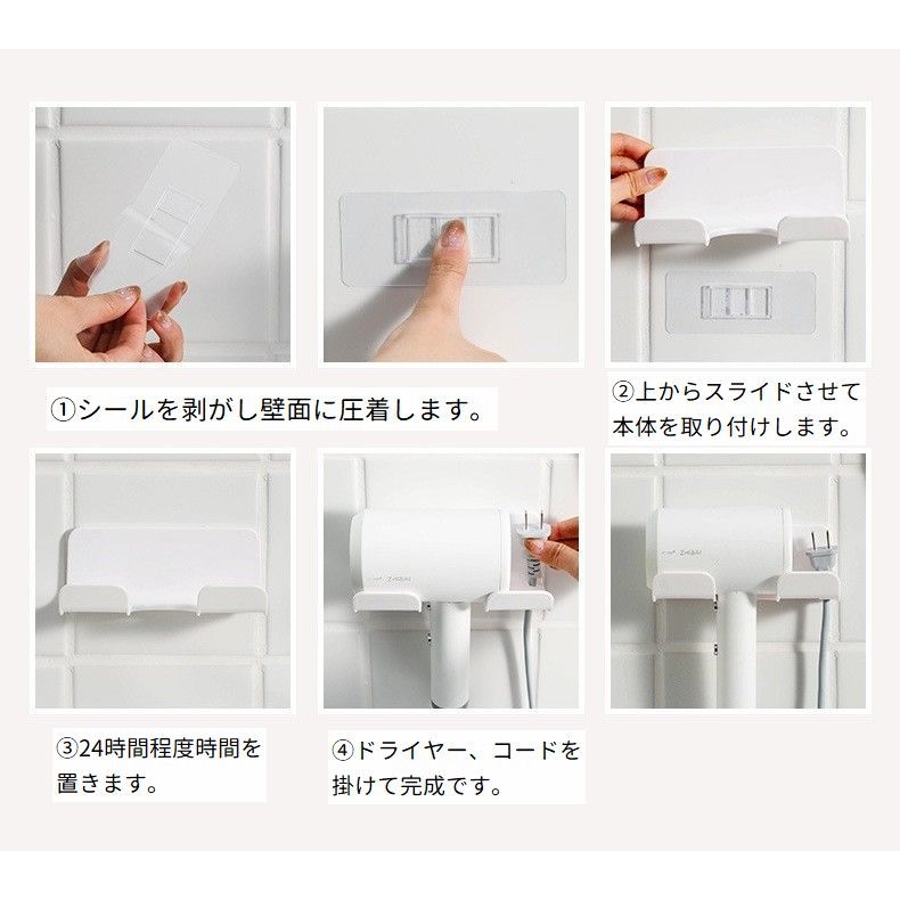 ①シールを剥がし壁面に圧着します。

②上からスライドさせて本体を取り付けします。

③24時間程度時間を置きます。

④ドライヤー、コードを掛けて完成です。