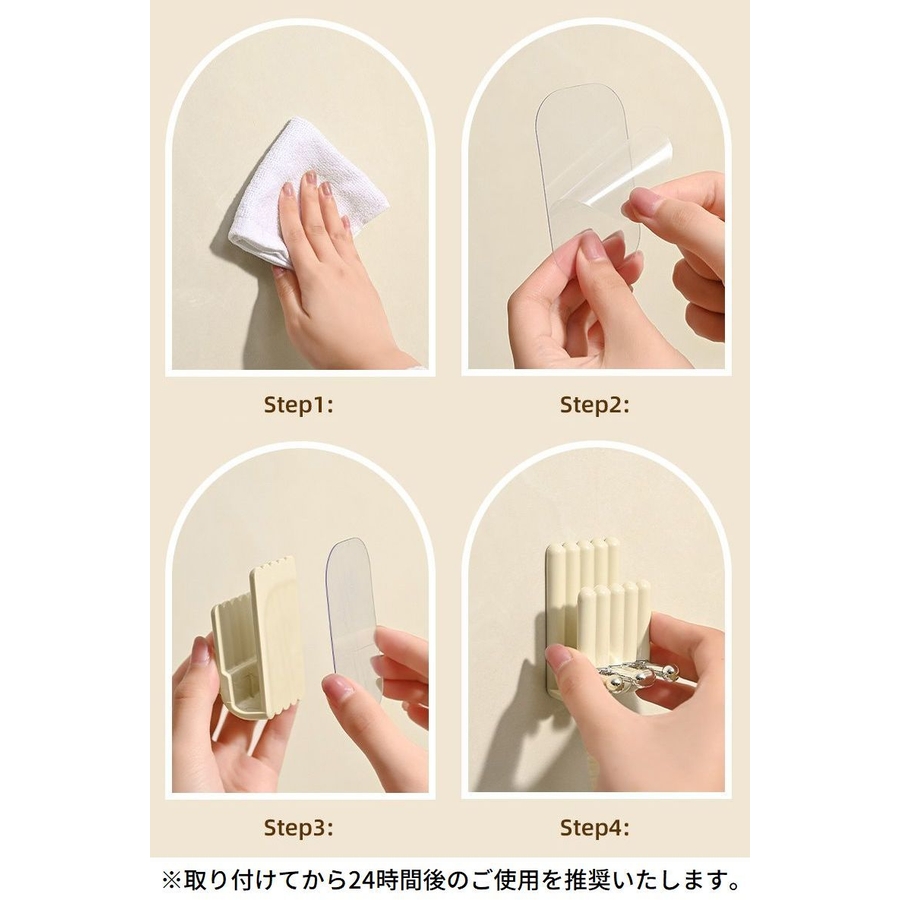 Step1:

Step2:

Step3:

Step4:

※取り付けてから24時間後のご使用を推奨いたします。