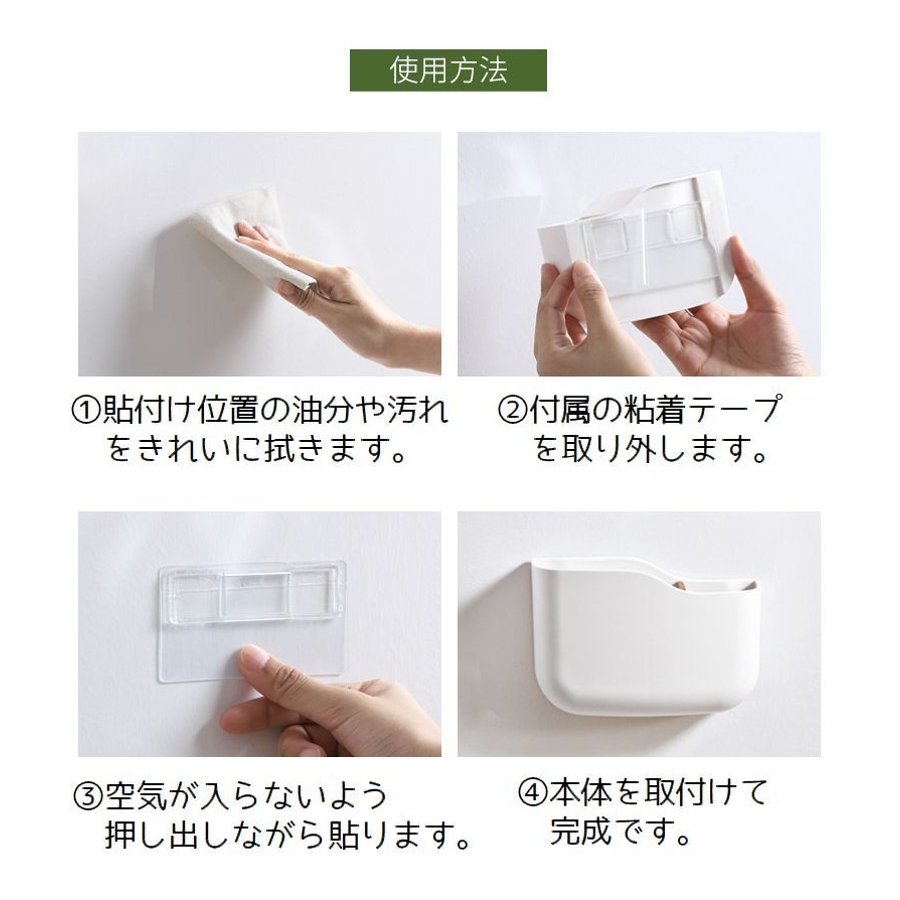 使用方法

①貼付け位置の油分や汚れをきれいに拭きます。

②付属の粘着テープを取り外します。

③空気が入らないよう押し出しながら貼ります。

④本体を取付けて完成です。