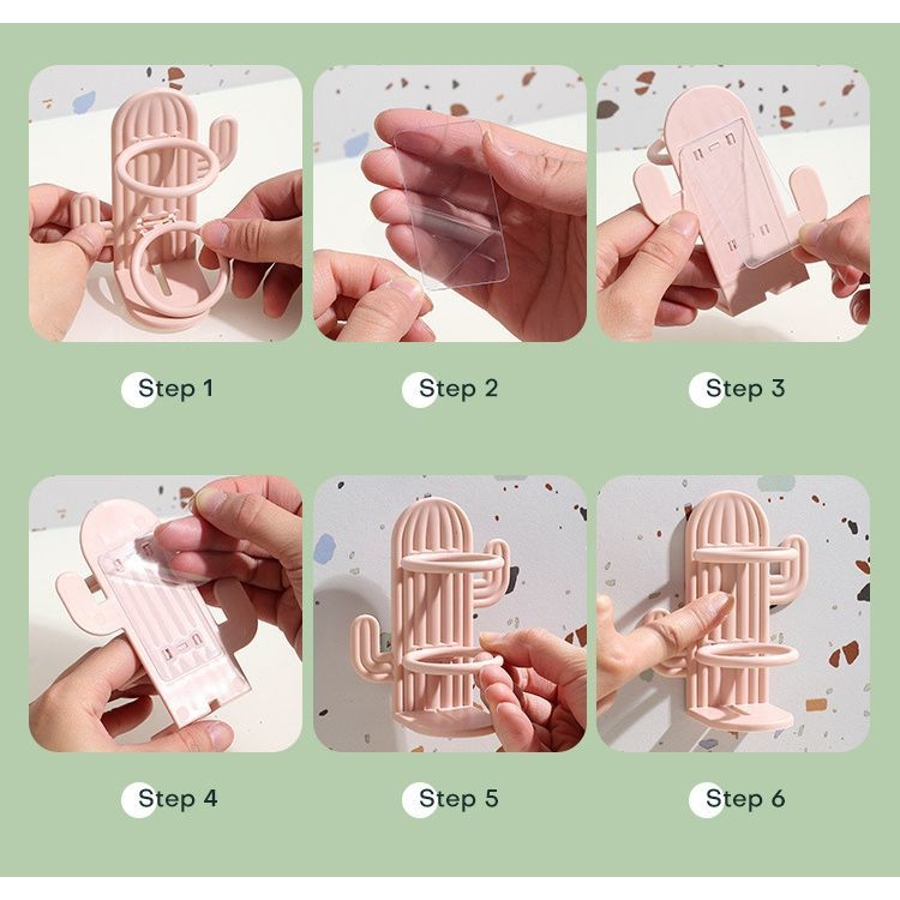 Step 1

Step 2

Step 3

Step 4

Step 5

Step 6