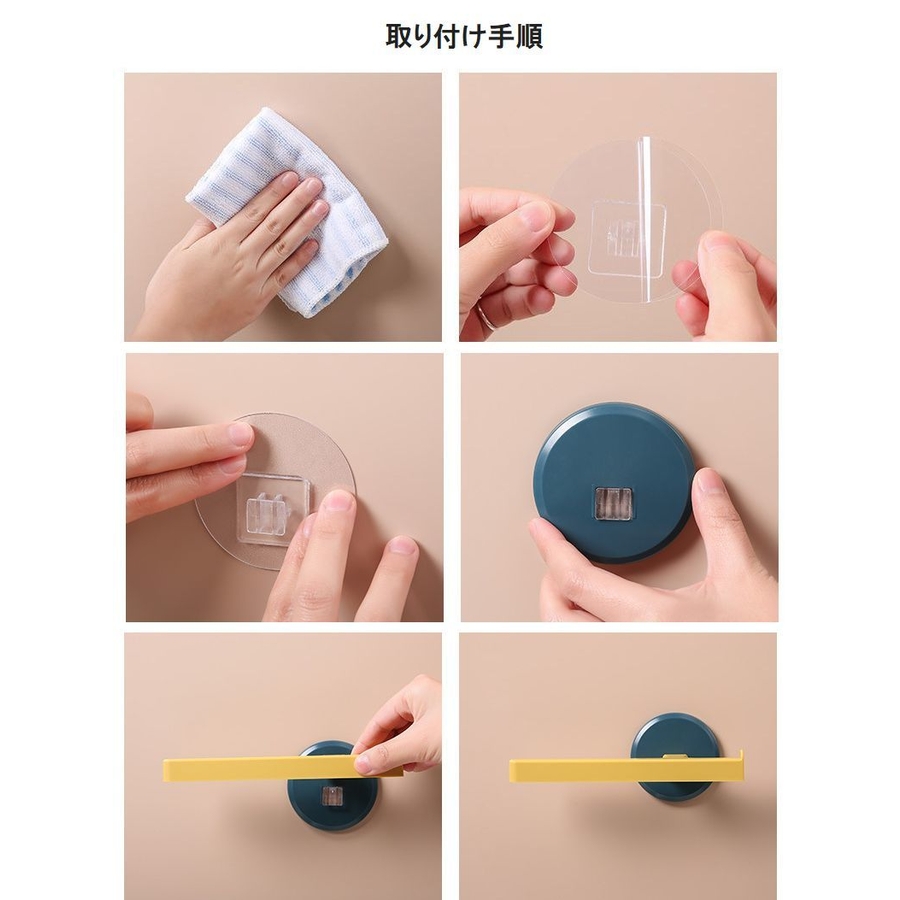 取り付け手順