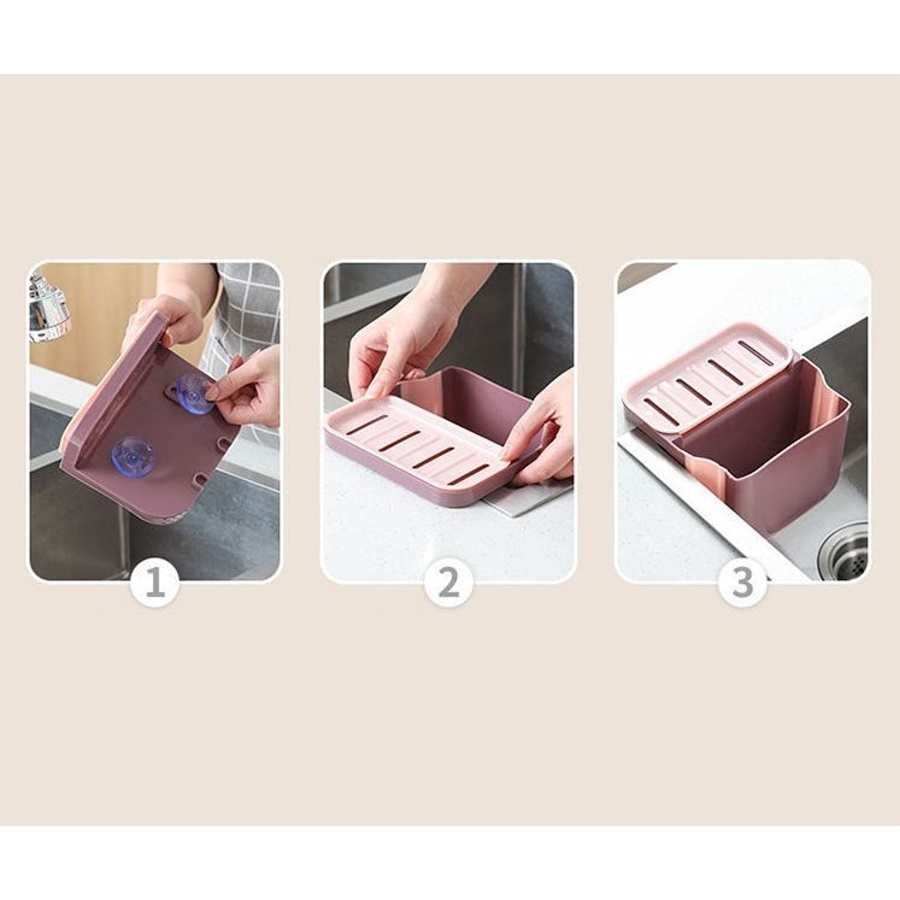 1

2

3