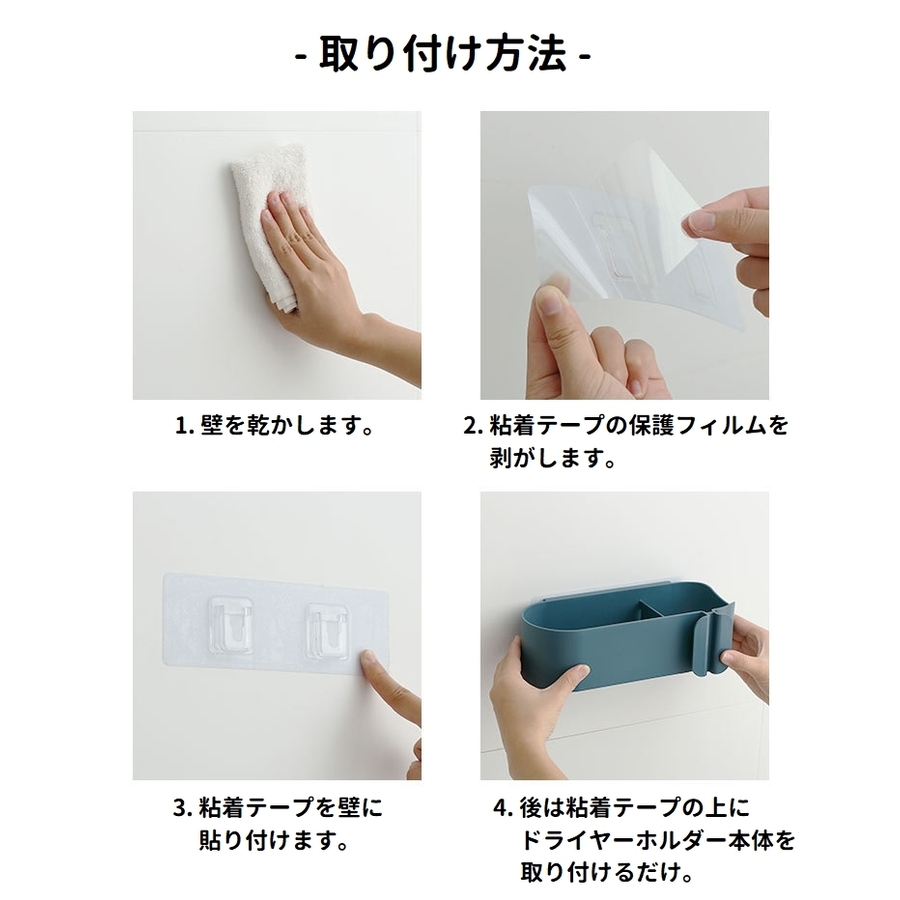 - 取り付け方法 -

1. 壁を乾かします。

2. 粘着テープの保護フィルムを剥がします。

3. 粘着テープを壁に貼り付けます。

4. 後は粘着テープの上にドライヤーホルダー本体を取り付けるだけ。