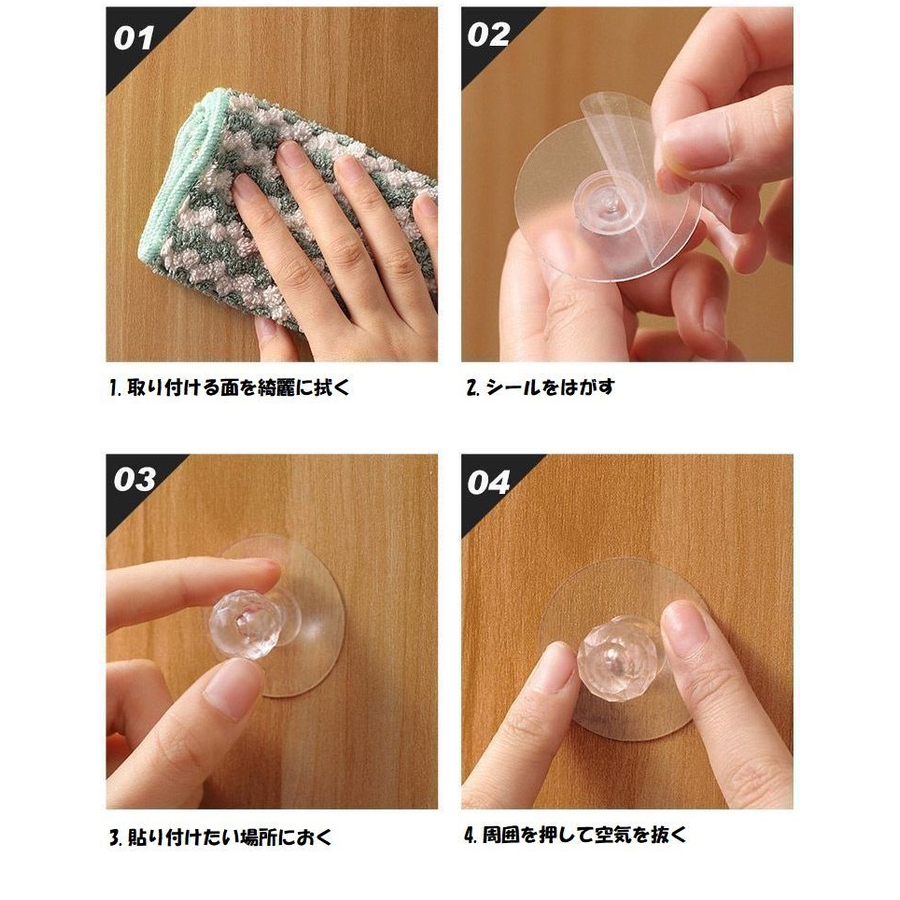 01

1. 取り付ける面を綺麗に拭く

02

2. シールをはがす

03

3. 貼り付けたい場所におく

04

4. 周囲を押して空気を抜く