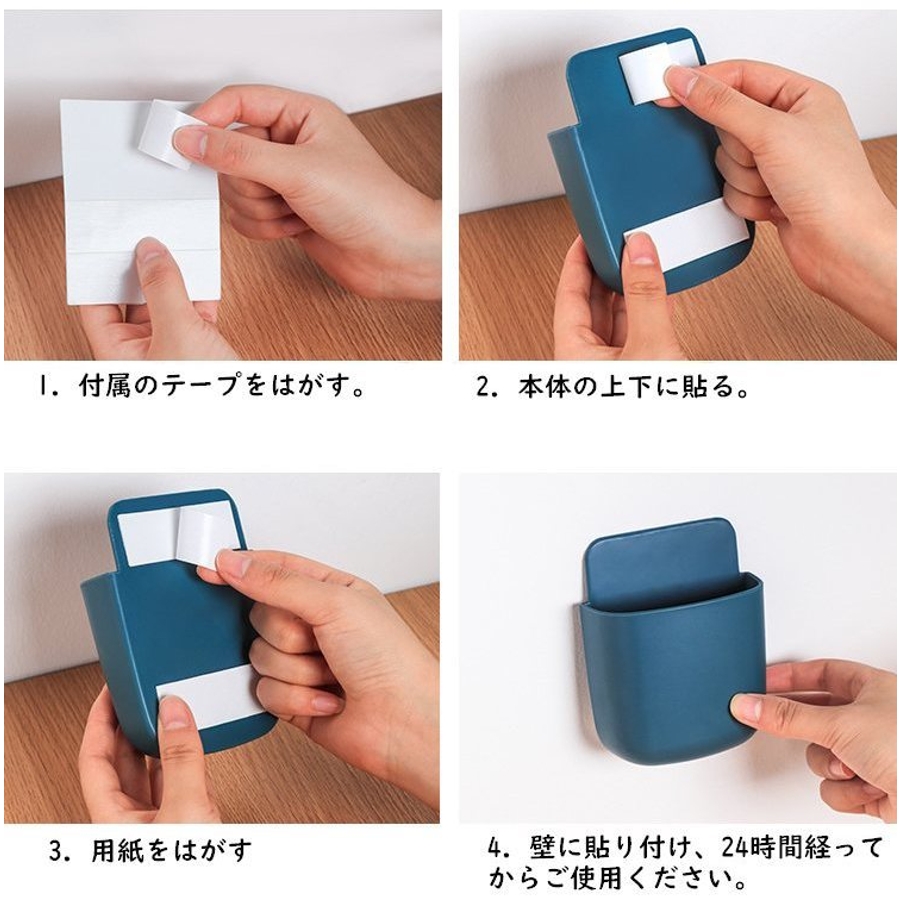 1. 付属のテープをはがす。

2. 本体の上下に貼る。

3. 用紙をはがす

4. 壁に貼り付け、24時間経ってからご使用ください。