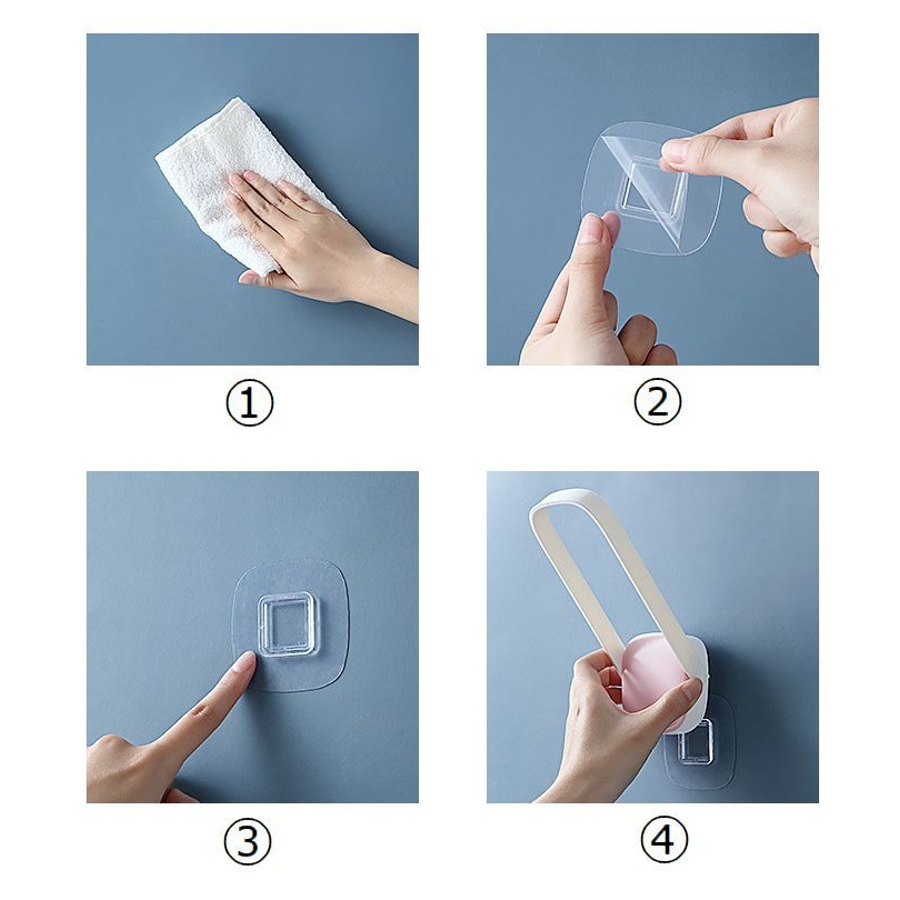 ①

②

③

④