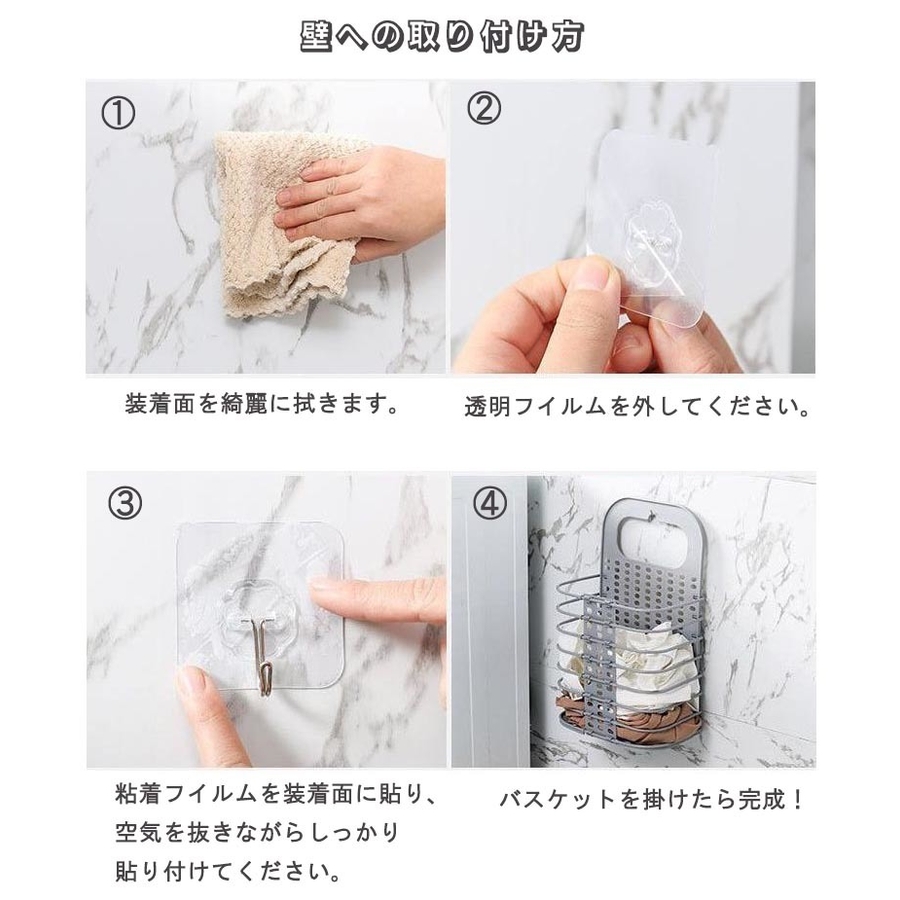 壁への取り付け方

①

装着面を綺麗に拭きます。

②

透明フイルムを外してください。

③

粘着フイルムを装着面に貼り、空気を抜きながらしっかり貼り付けてください。

④

バスケットを掛けたら完成！