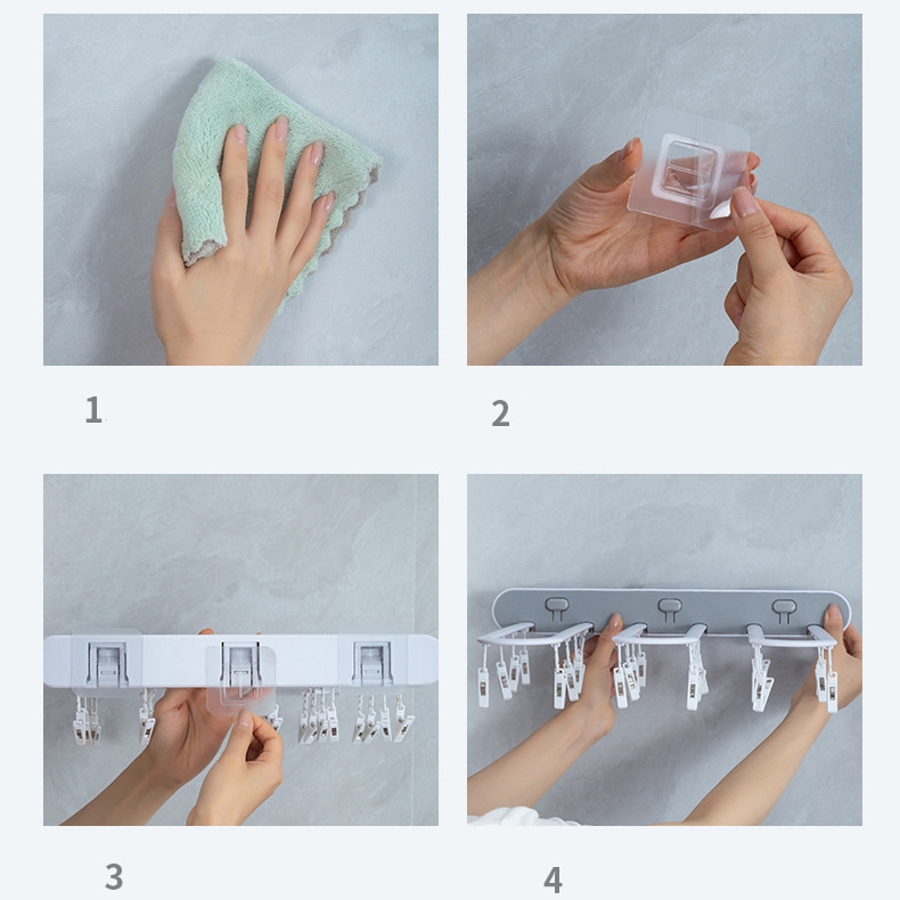 1

2

3

4