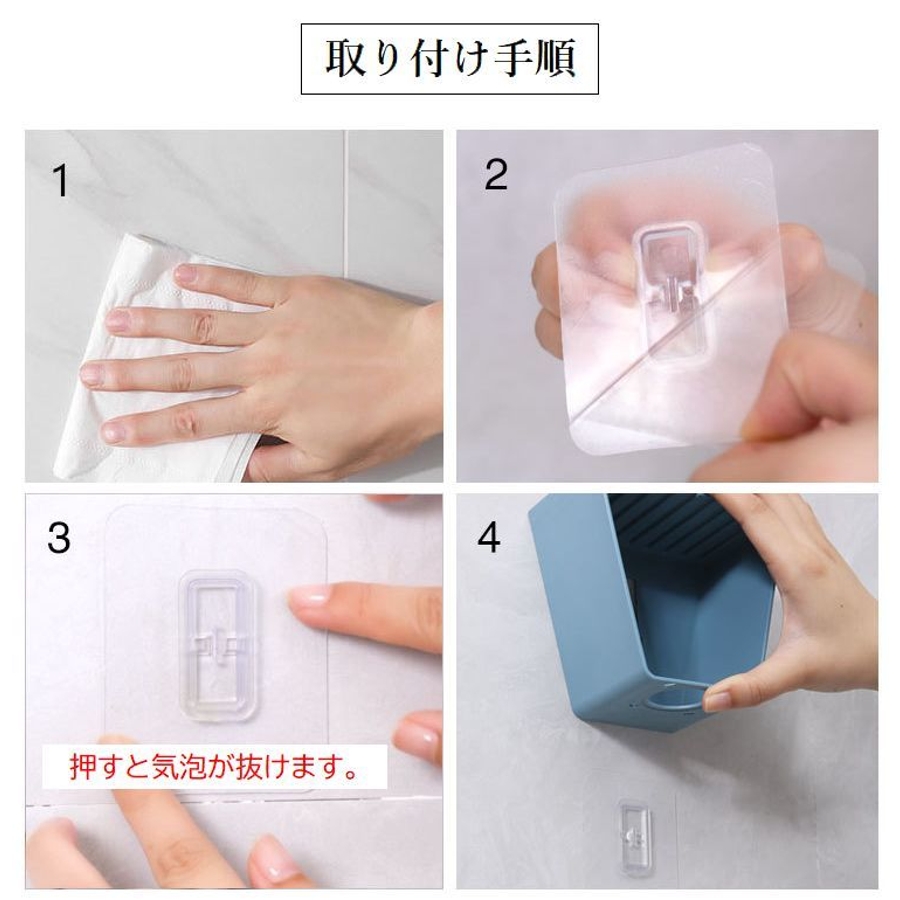 取り付け手順

1

2

3

押すと気泡が抜けます。

4