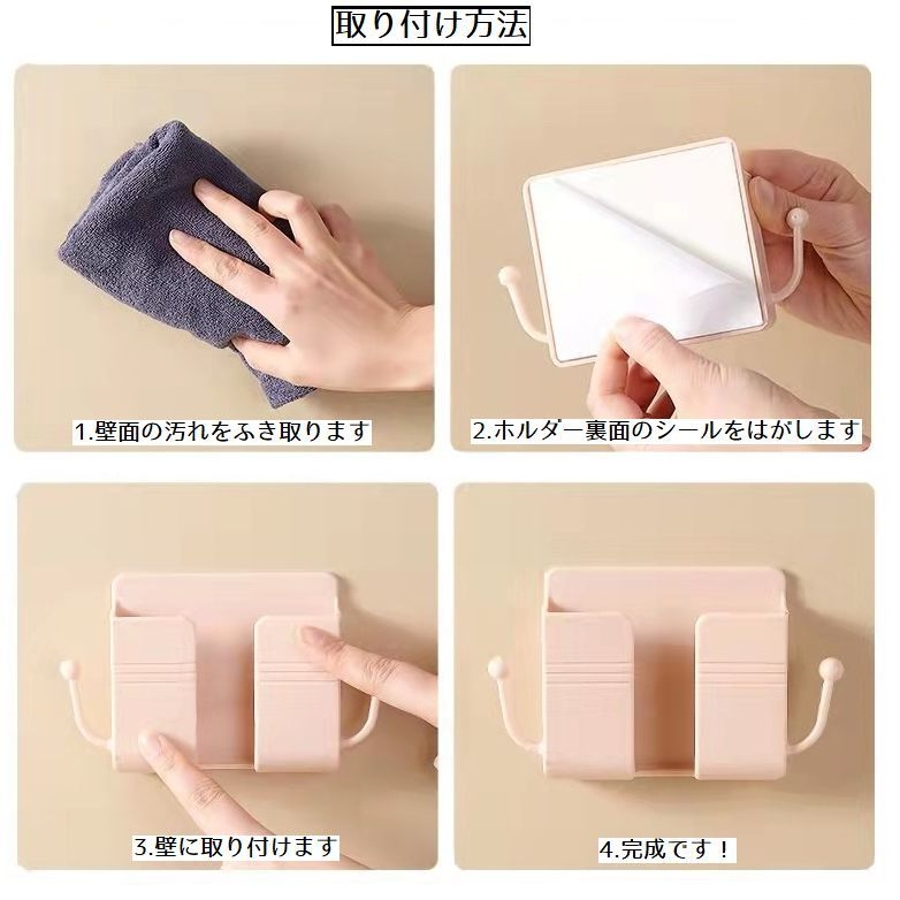 取り付け方法

1.壁面の汚れをふき取ります

2.ホルダー裏面のシールをはがします

3.壁に取り付けます

4.完成です！