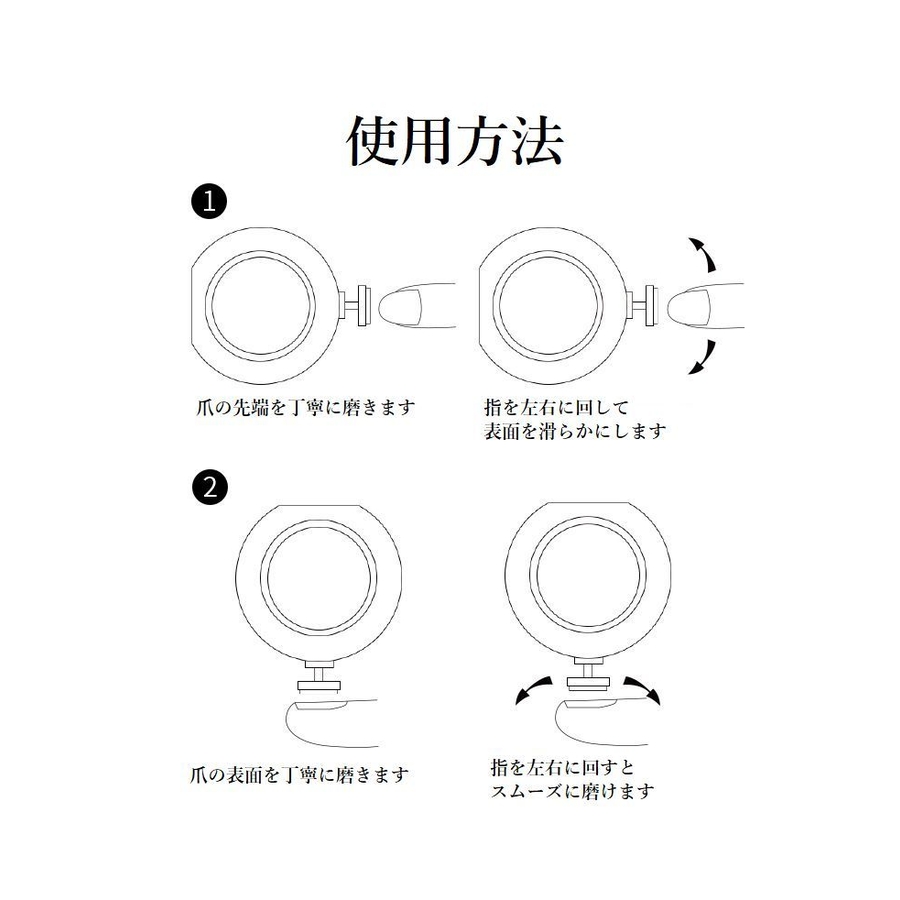 使用方法

1

爪の先端を丁寧に磨きます

指を左右に回して
表面を滑らかにします

2

爪の表面を丁寧に磨きます

指を左右に回すと
スムーズに磨けます