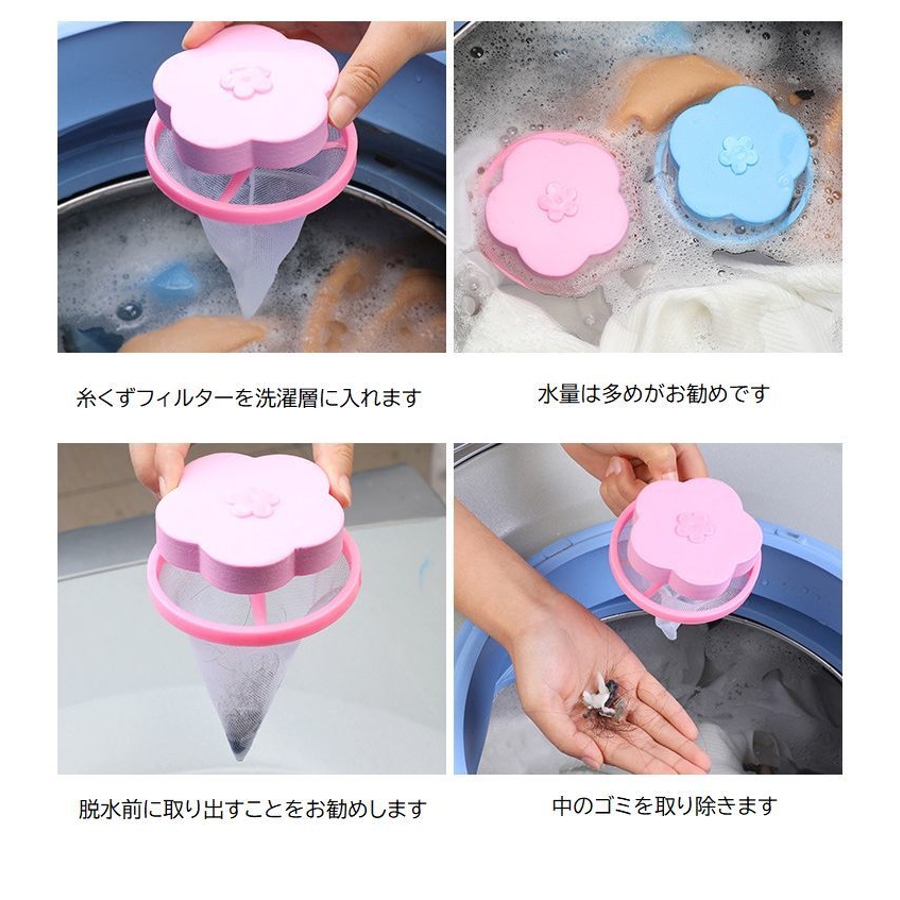 糸くずフィルターを洗濯層に入れます

水量は多めがお勧めです

脱水前に取り出すことをお勧めします

中のゴミを取り除きます