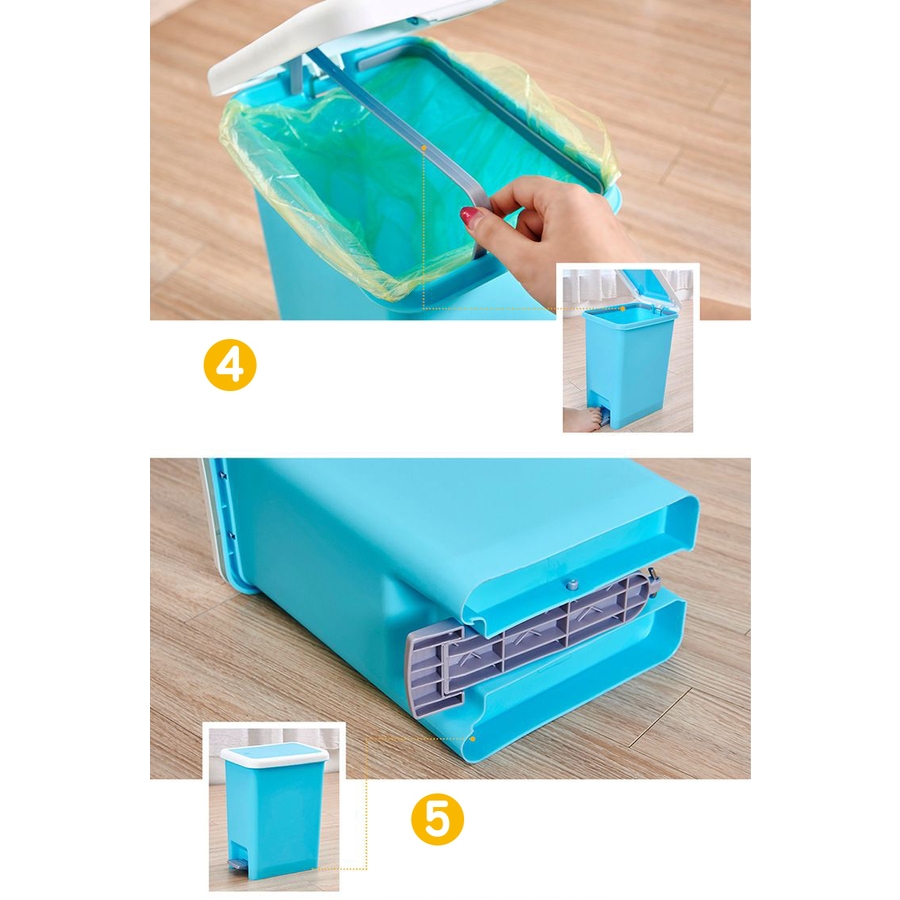 4

5