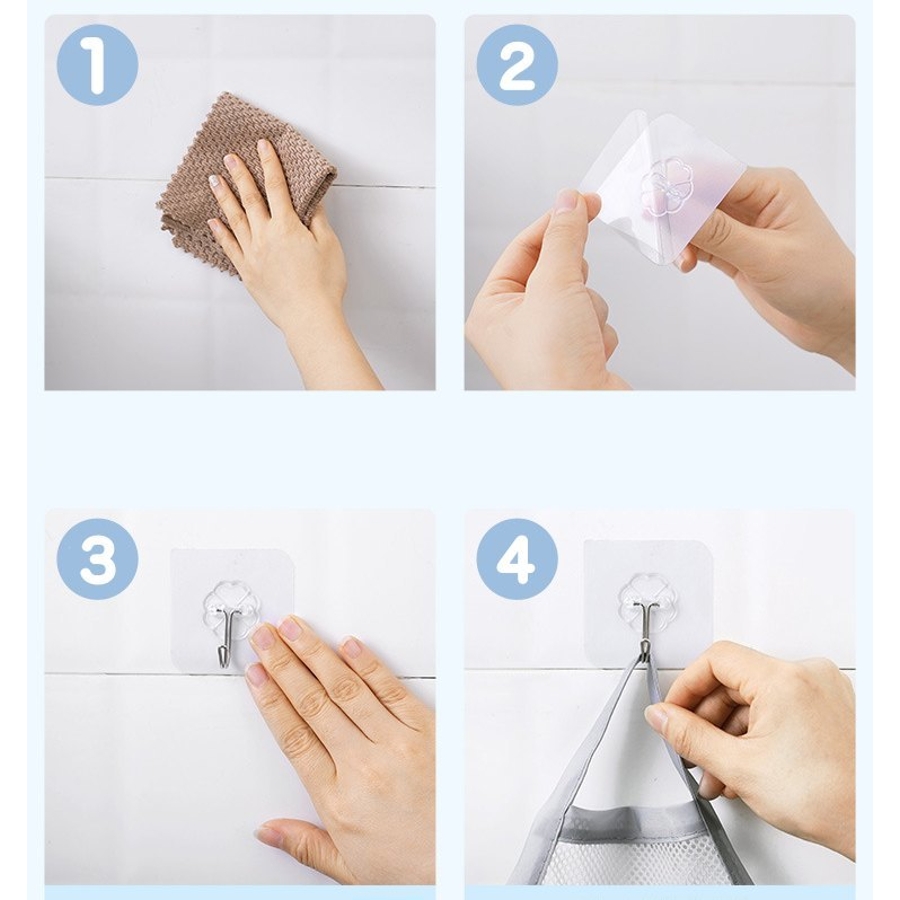 1

2

3

4