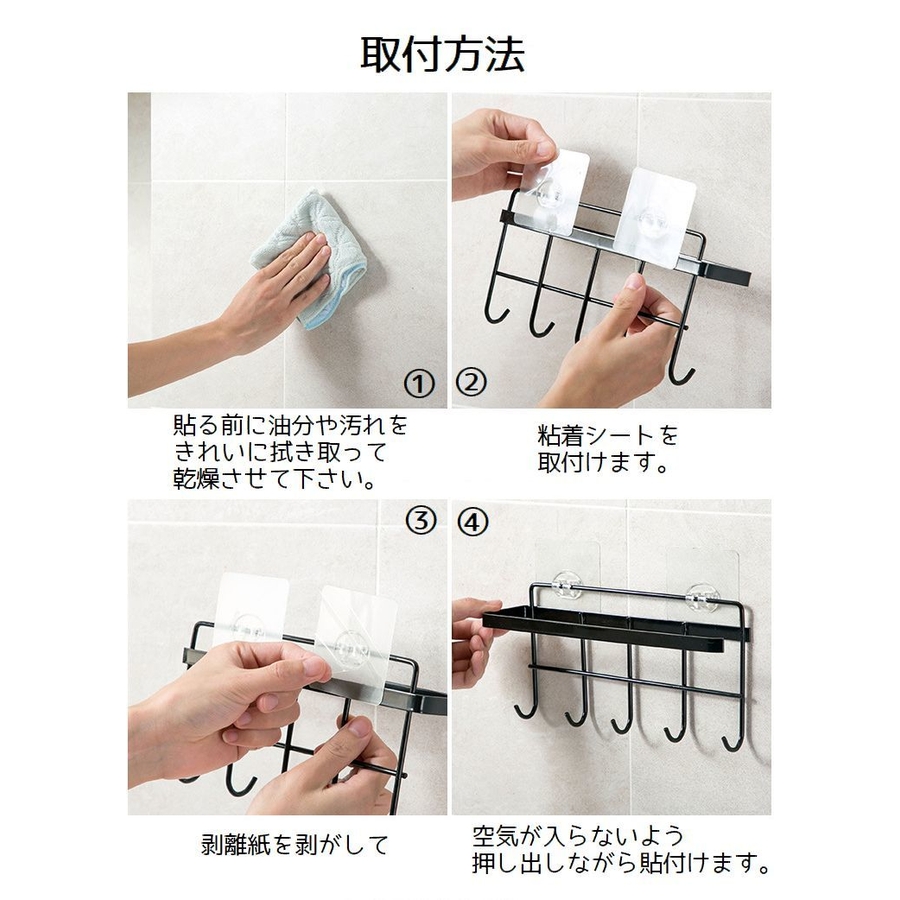 取付方法

①

貼る前に油分や汚れをきれいに拭き取って乾燥させて下さい。

②

粘着シートを取付けます。

③

剥離紙を剥がして

④

空気が入らないよう押し出しながら貼付けます。