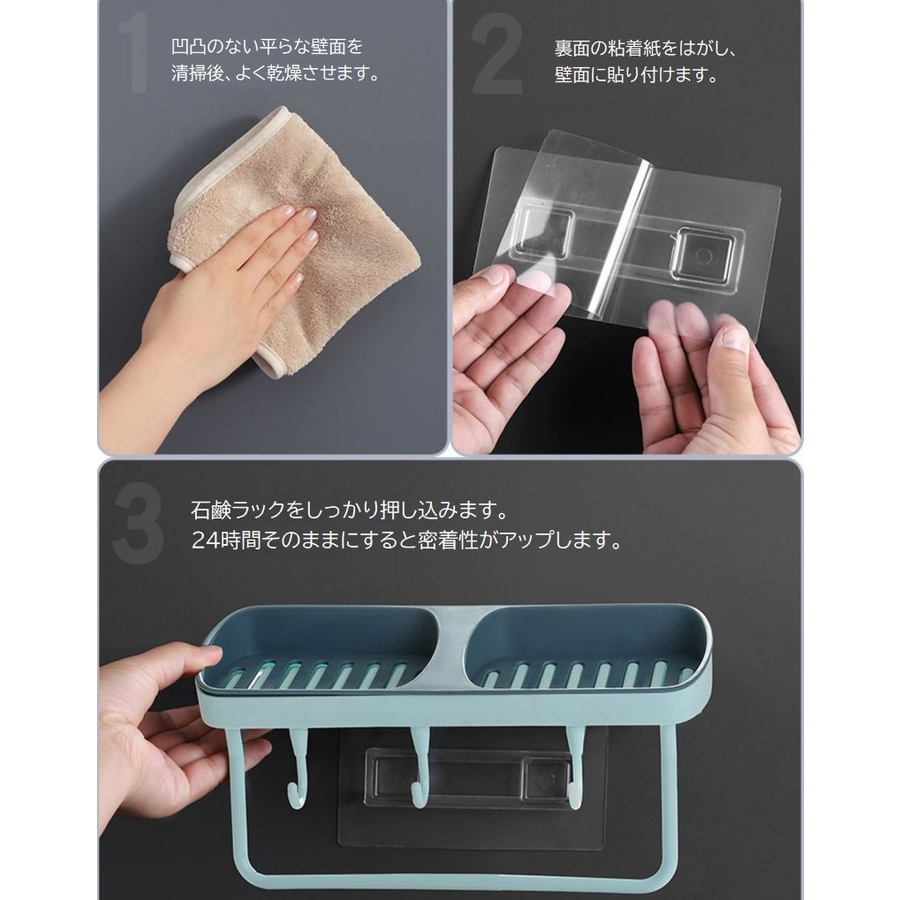 1
凹凸のない平らな壁面を清掃後、よく乾燥させます。

2
裏面の粘着紙をはがし、壁面に貼り付けます。

3
石鹸ラックをしっかり押し込みます。
24時間そのままにすると密着性がアップします。