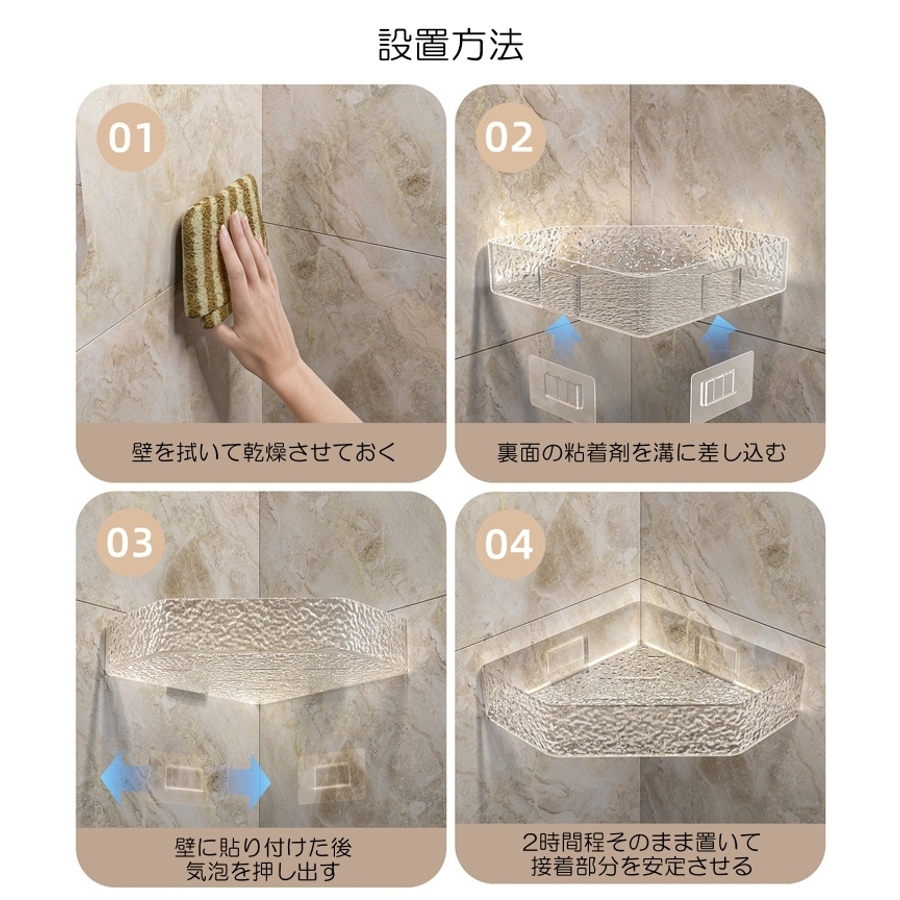 設置方法

01

壁を拭いて乾燥させておく

02

裏面の粘着剤を溝に差し込む

03

壁に貼り付けた後
気泡を押し出す

04

2時間程そのまま置いて
接着部分を安定させる