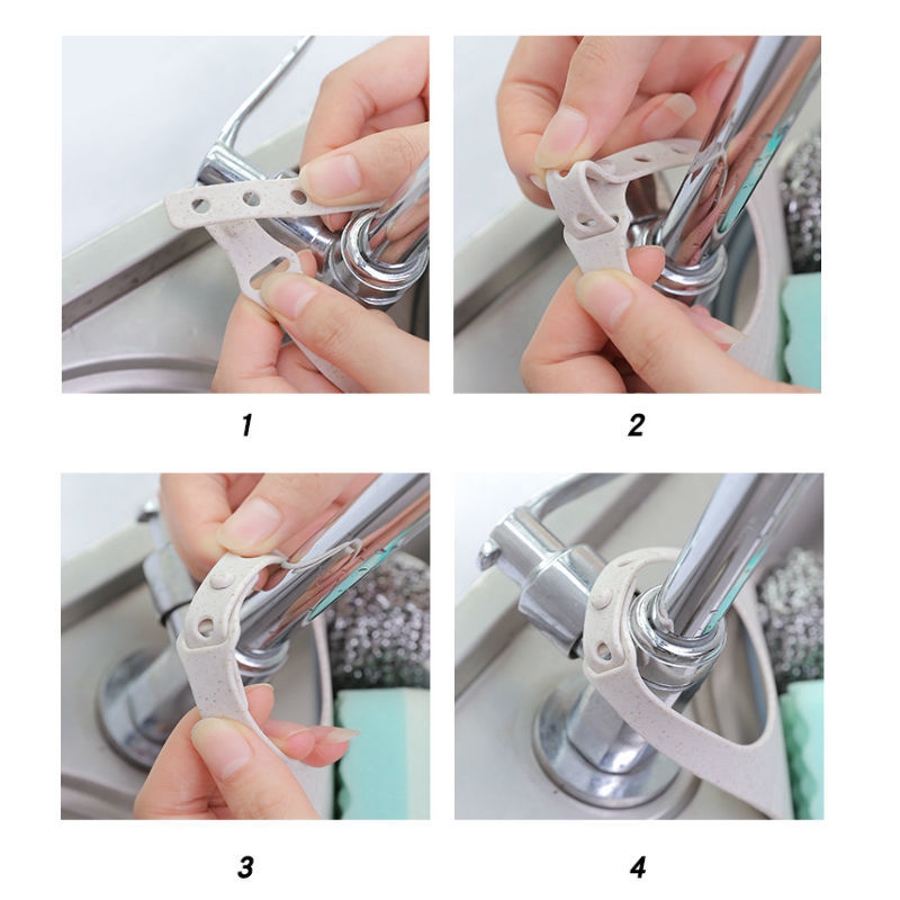 1

2

3

4