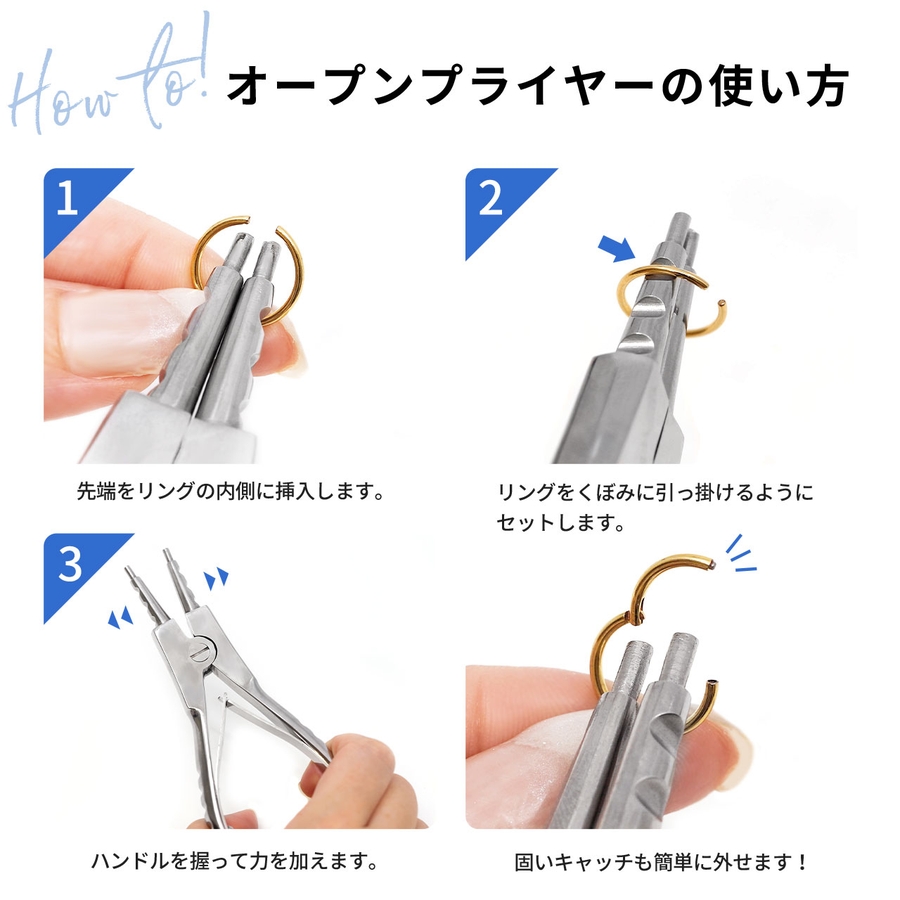 How to! オープンプライヤーの使い方

1

先端をリングの内側に挿入します。

2

リングをくぼみに引っ掛けるようにセットします。

3

ハンドルを握って力を加えます。

固いキャッチも簡単に外せます！