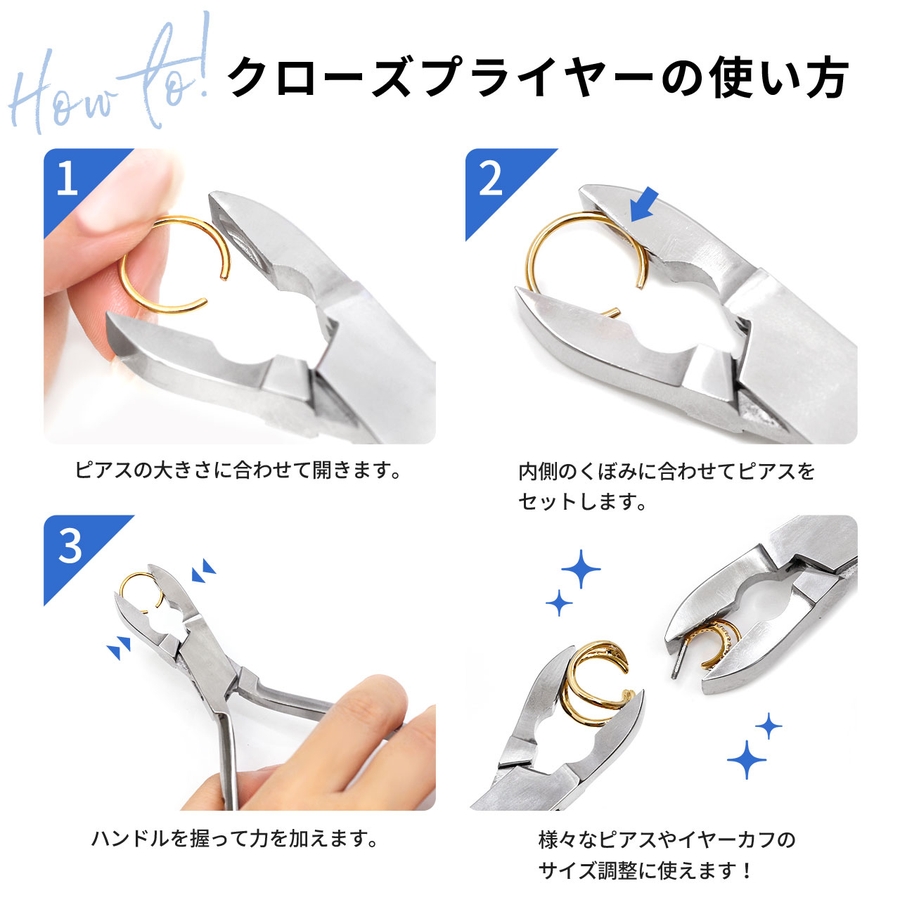 How to! クローズプライヤーの使い方

1

ピアスの大きさに合わせて開きます。

2

内側のくぼみに合わせてピアスをセットします。

3

ハンドルを握って力を加えます。

様々なピアスやイヤーカフのサイズ調整に使えます！