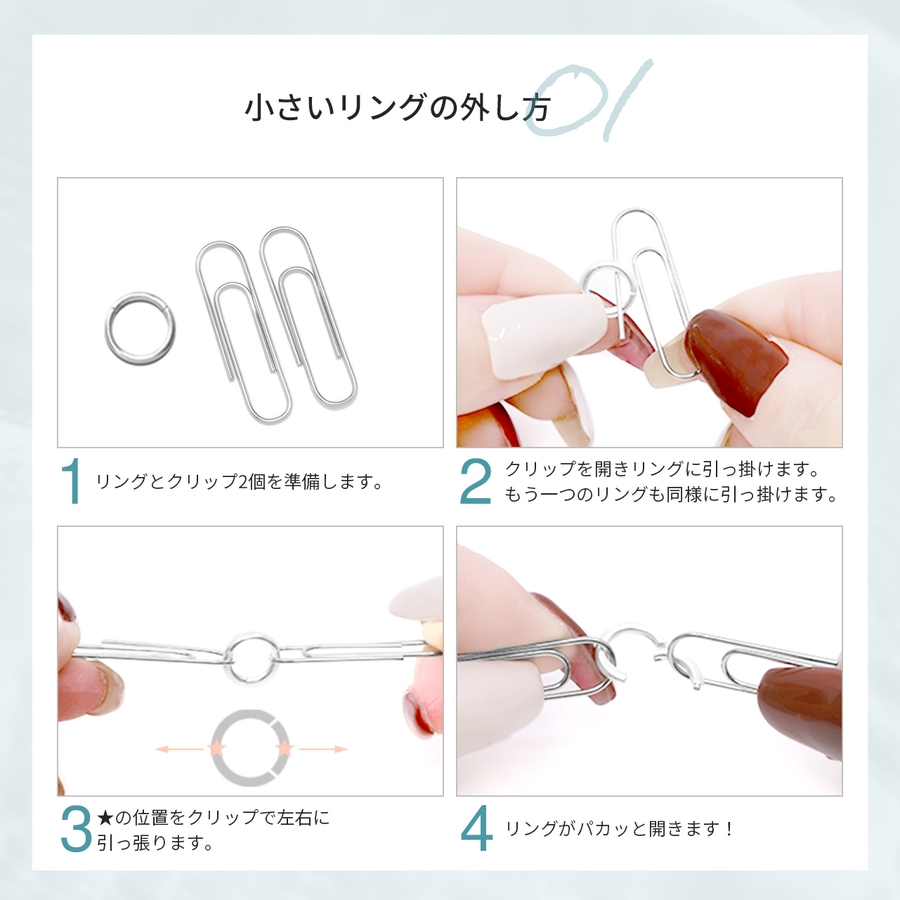 小さいリングの外し方 01

1 リングとクリップ2個を準備します。

2 クリップを開きリングに引っ掛けます。もう一つのリングも同様に引っ掛けます。

3 ★の位置をクリップで左右に引っ張ります。

4 リングがパカッと開きます！