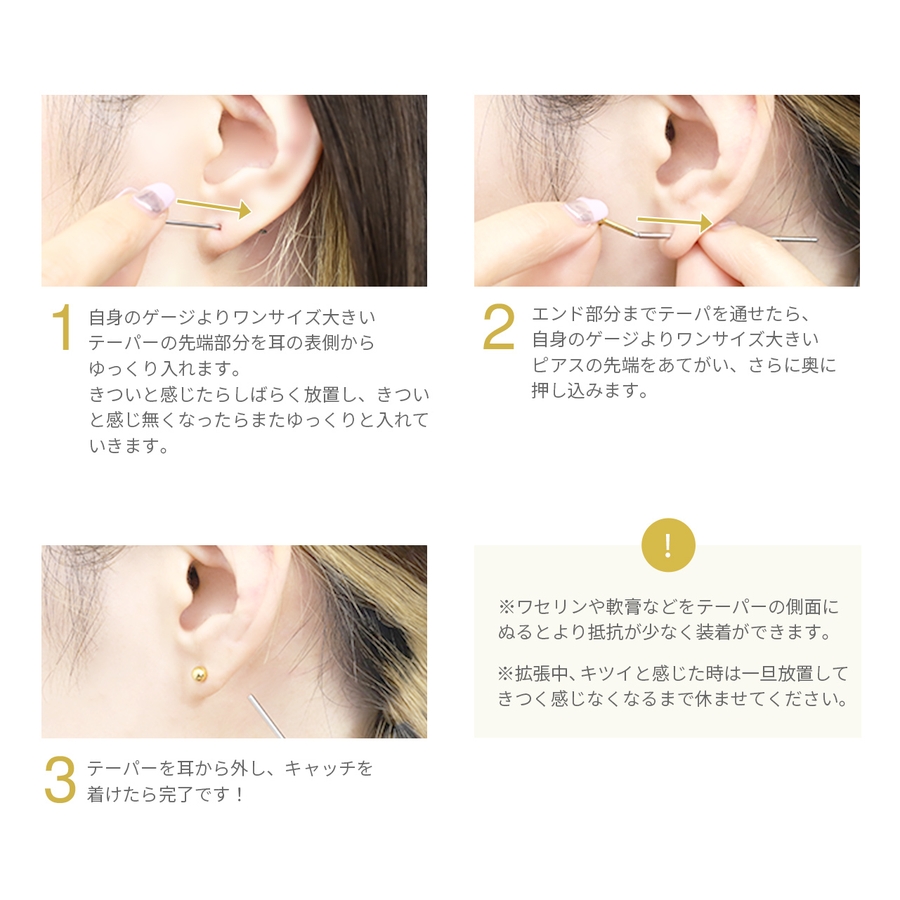 1 自身のゲージよりワンサイズ大きいテーパーの先端部分を耳の表側からゆっくり入れます。
きついと感じたらしばらく放置し、きついと感じ無くなったらまたゆっくりと入れていきます。

2 エンド部分までテーパを通せたら、自身のゲージよりワンサイズ大きいピアスの先端をあてがい、さらに奥に押し込みます。

3 テーパーを耳から外し、キャッチを着けたら完了です！

!

※ワセリンや軟膏などをテーパーの側面にぬるとより抵抗が少なく装着ができます。

※拡張中、キツイと感じた時は一旦放置してきつく感じなくなるまで休ませてください。