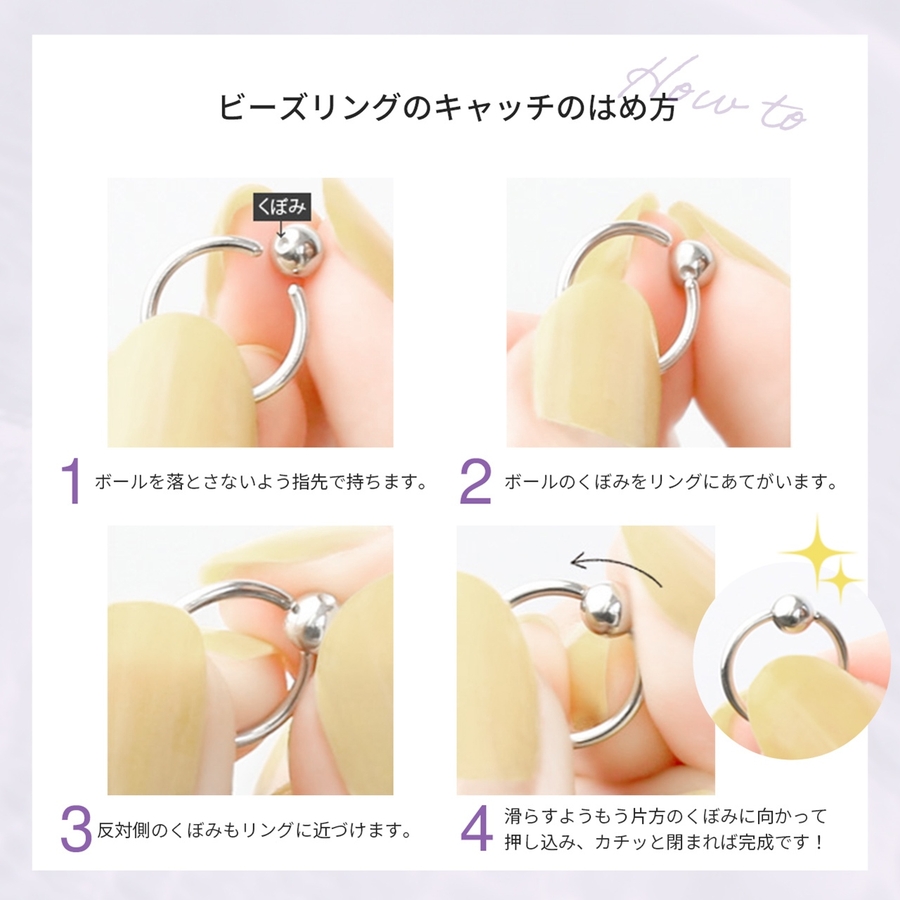 ビーズリングのキャッチのはめ方

How to

くぼみ

1 ボールを落とさないよう指先で持ちます。

2 ボールのくぼみをリングにあてがいます。

3 反対側のくぼみもリングに近づけます。

4 滑らすようもう片方のくぼみに向かって押し込み、カチッと閉まれば完成です！