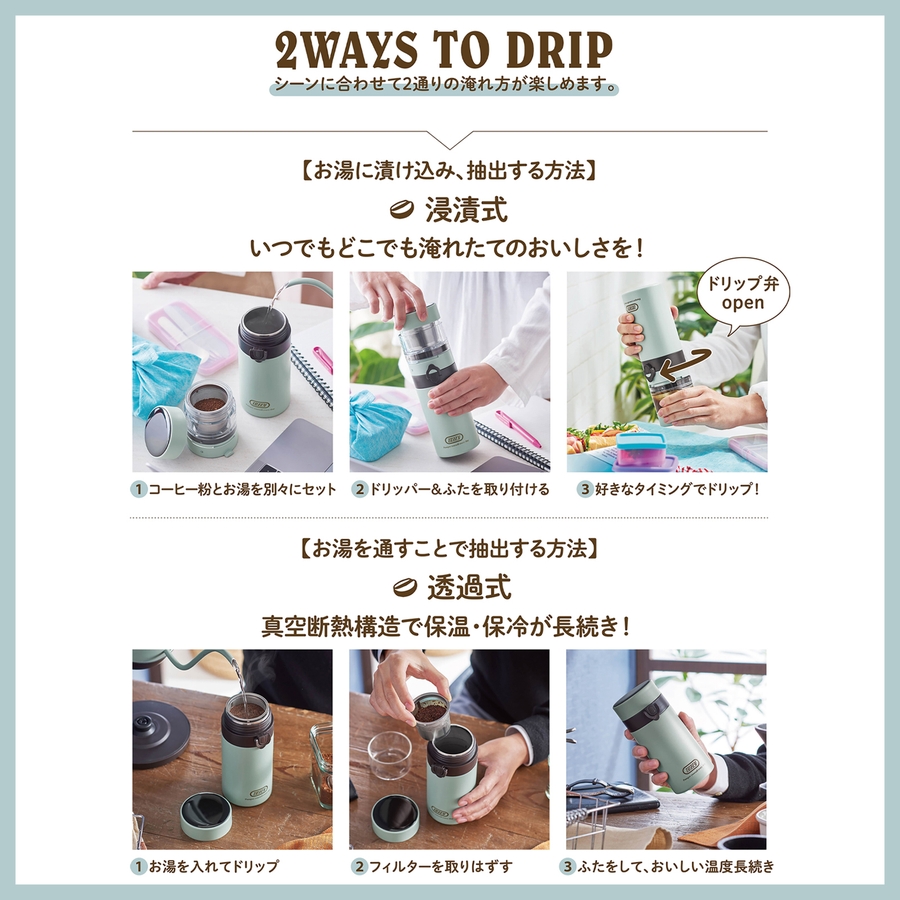 2WAYS TO DRIP
シーンに合わせて2通りの淹れ方が楽しめます。

【お湯に漬け込み、抽出する方法】
浸漬式
いつでもどこでも淹れたてのおいしさを！

ドリップ弁 open

1 コーヒー粉とお湯を別々にセット
2 ドリッパー&ふたを取り付ける
3 好きなタイミングでドリップ！

【お湯を通すことで抽出する方法】
透過式
真空断熱構造で保温・保冷が長続き！

1 お湯を入れてドリップ
2 フィルターを取りはずす
3 ふたをして、おいしい温度長続き