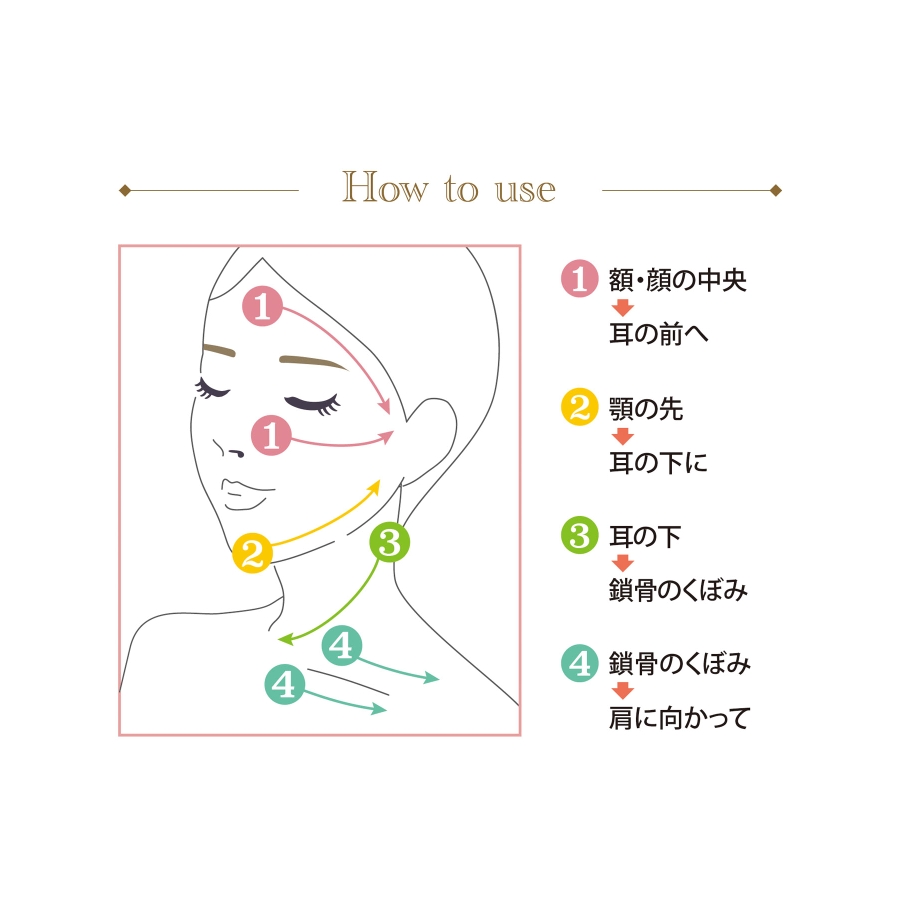 How to use

1
1
2
3
4
4

1 額・顔の中央
耳の前へ

2 顎の先
耳の下に

3 耳の下
鎖骨のくぼみ

4 鎖骨のくぼみ
肩に向かって