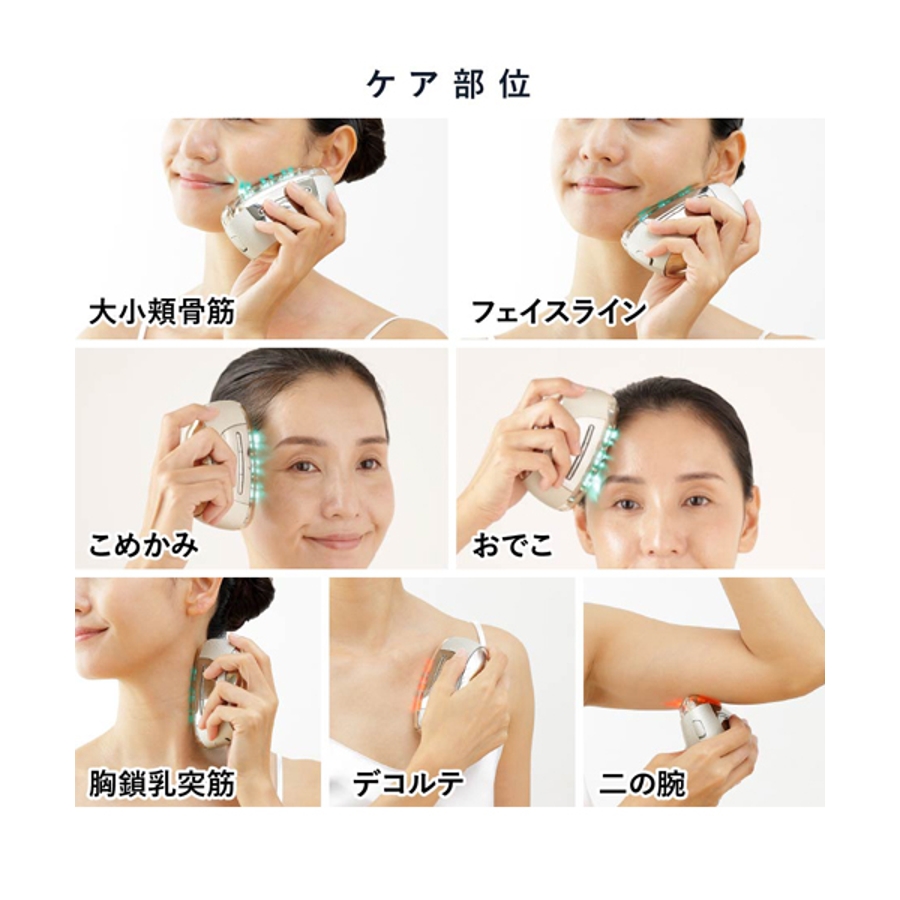 ケア部位

大小頬骨筋

フェイスライン

こめかみ

おでこ

胸鎖乳突筋

デコルテ

二の腕