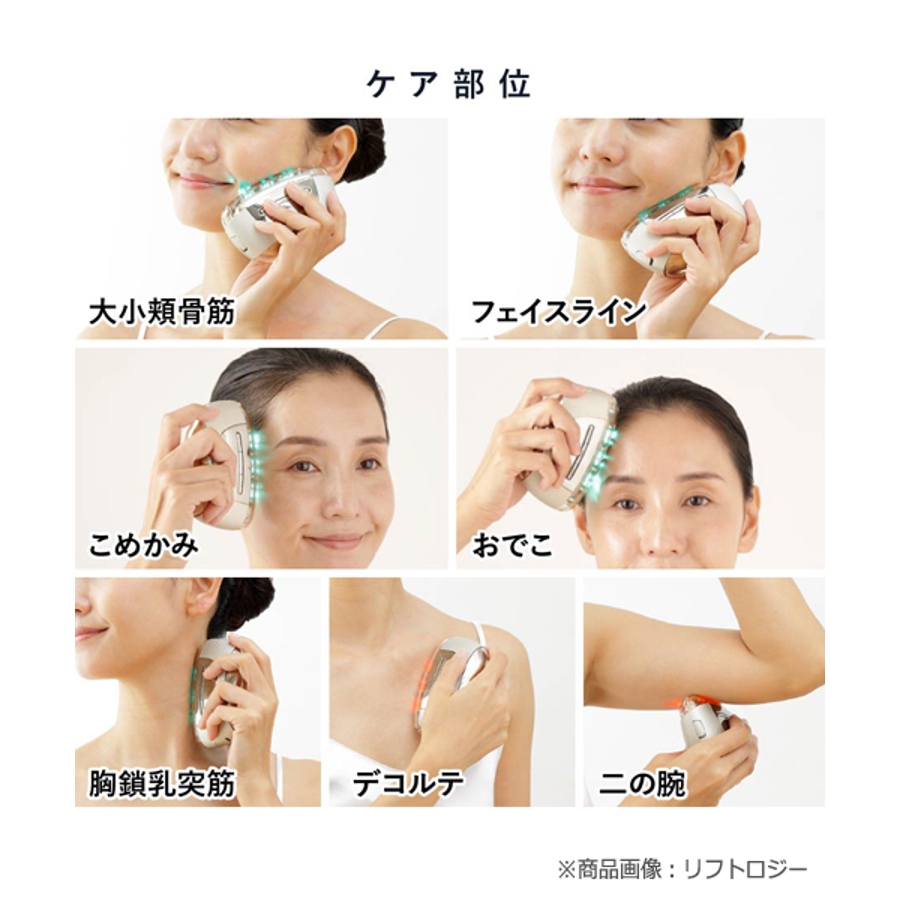 ケア部位

大小頬骨筋

フェイスライン

こめかみ

おでこ

胸鎖乳突筋

デコルテ

二の腕

※商品画像：リフトロジー