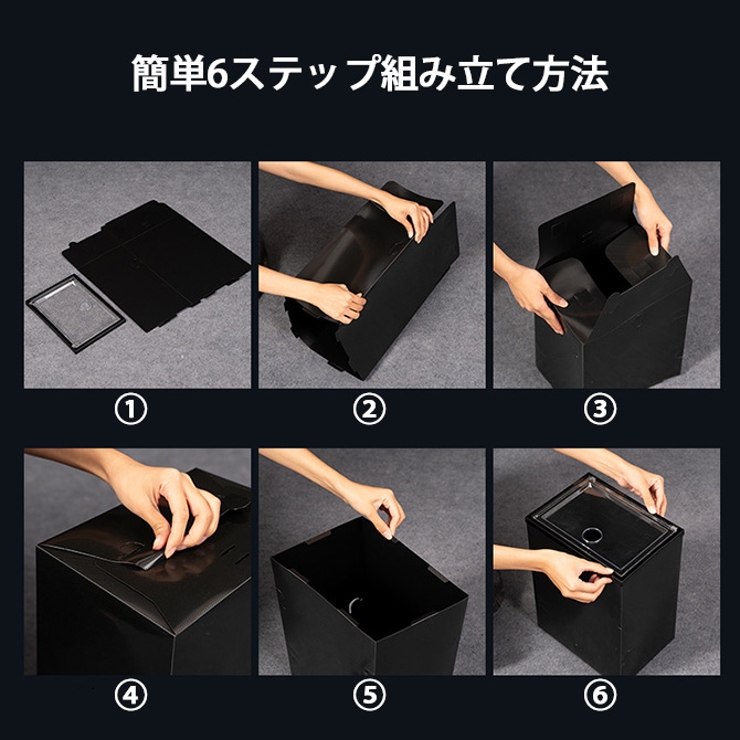 簡単6ステップ組み立て方法

①

②

③

④

⑤

⑥