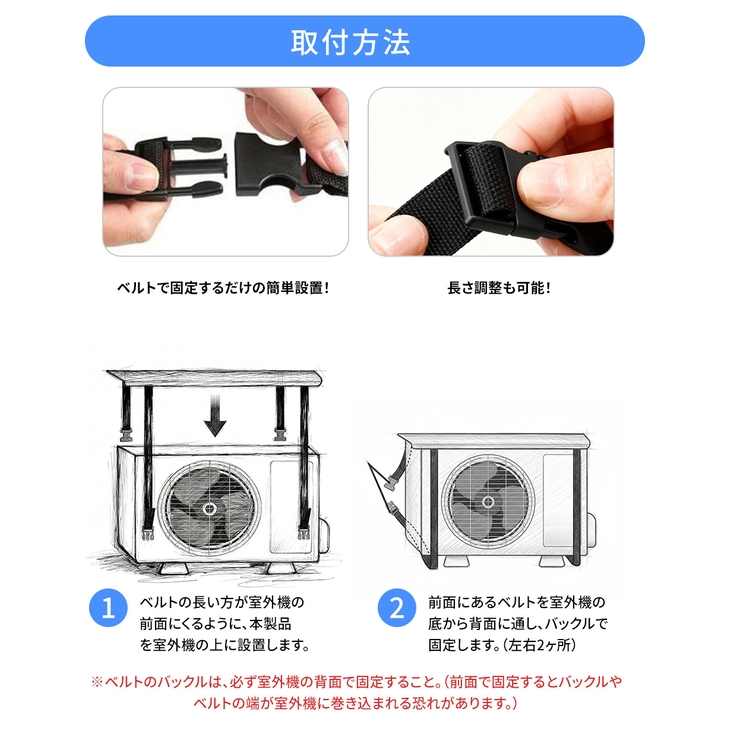 取付方法

ベルトで固定するだけの簡単設置!

長さ調整も可能!

1 ベルトの長い方が室外機の前面にくるように、本製品を室外機の上に設置します。

2 前面にあるベルトを室外機の底から背面に通し、バックルで固定します。(左右2ヶ所)

※ベルトのバックルは、必ず室外機の背面で固定すること。(前面で固定するとバックルやベルトの端が室外機に巻き込まれる恐れがあります。)