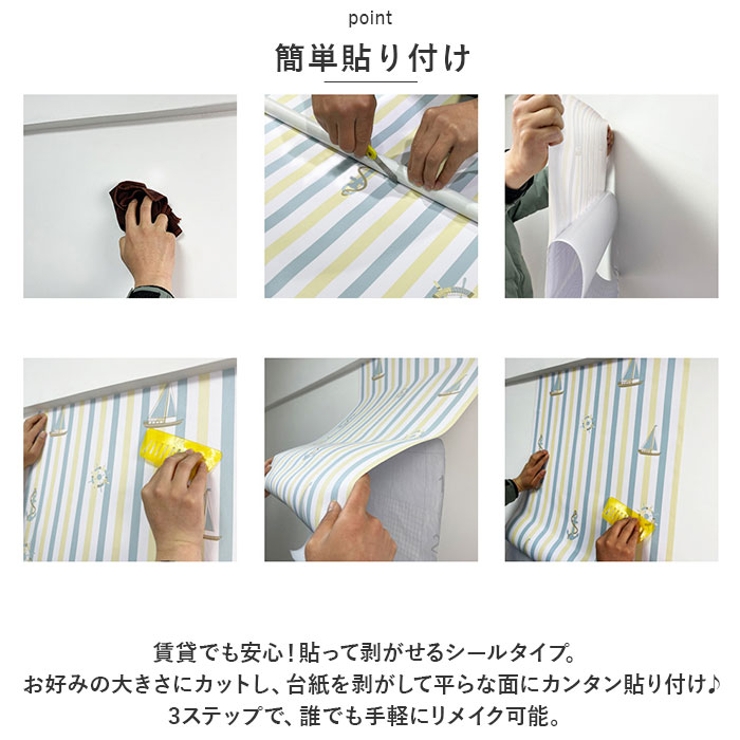 point

簡単貼り付け

賃貸でも安心！貼って剥がせるシールタイプ。
お好みの大きさにカットし、台紙を剥がして平らな面にカンタン貼り付け♪
3ステップで、誰でも手軽にリメイク可能。