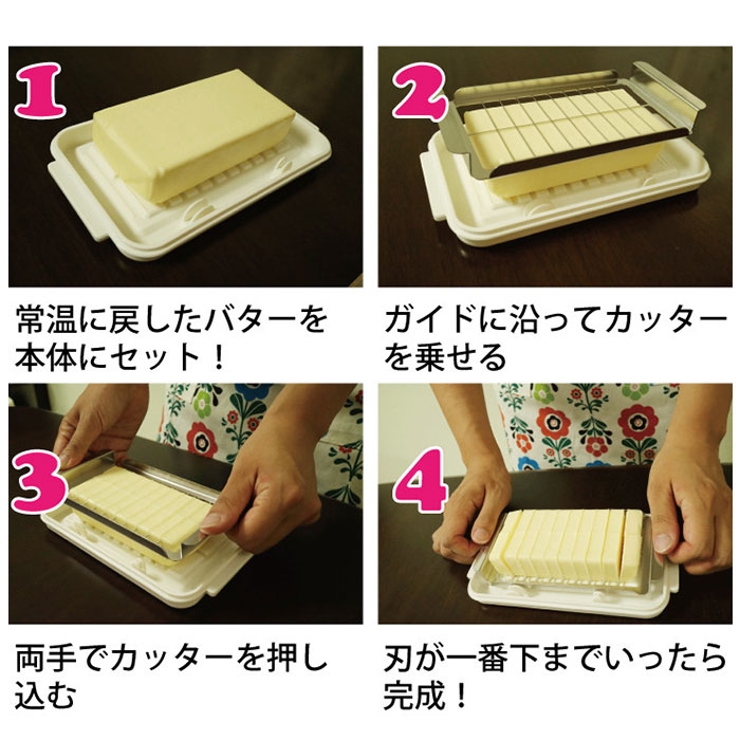 1

常温に戻したバターを本体にセット！

2

ガイドに沿ってカッターを乗せる

3

両手でカッターを押し込む

4

刃が一番下までいったら完成！