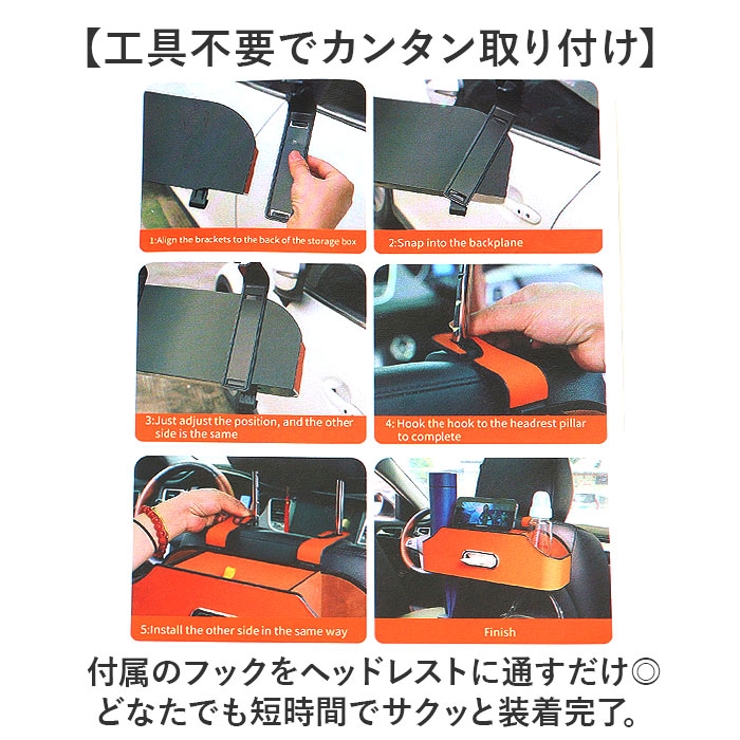 【工具不要でカンタン取り付け】

1:Align the brackets to the back of the storage box

2:Snap into the backplane

3:Just adjust the position, and the other side is the same

4: Hook the hook to the headrest pillar to complete

5:Install the other side in the same way

Finish

付属のフックをヘッドレストに通すだけ◎
どなたでも短時間でサクッと装着完了。