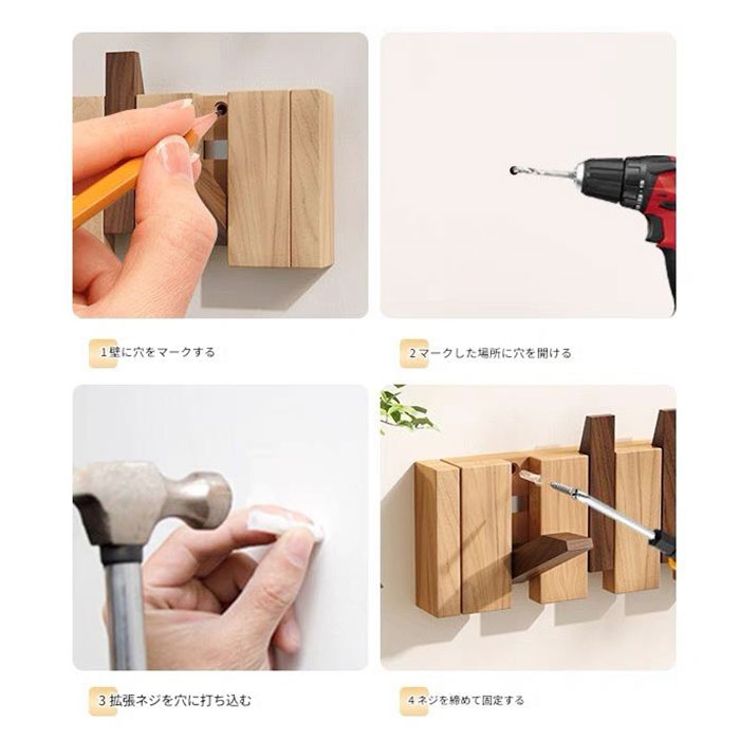 1 壁に穴をマークする

2 マークした場所に穴を開ける

3 拡張ネジを穴に打ち込む

4 ネジを締めて固定する