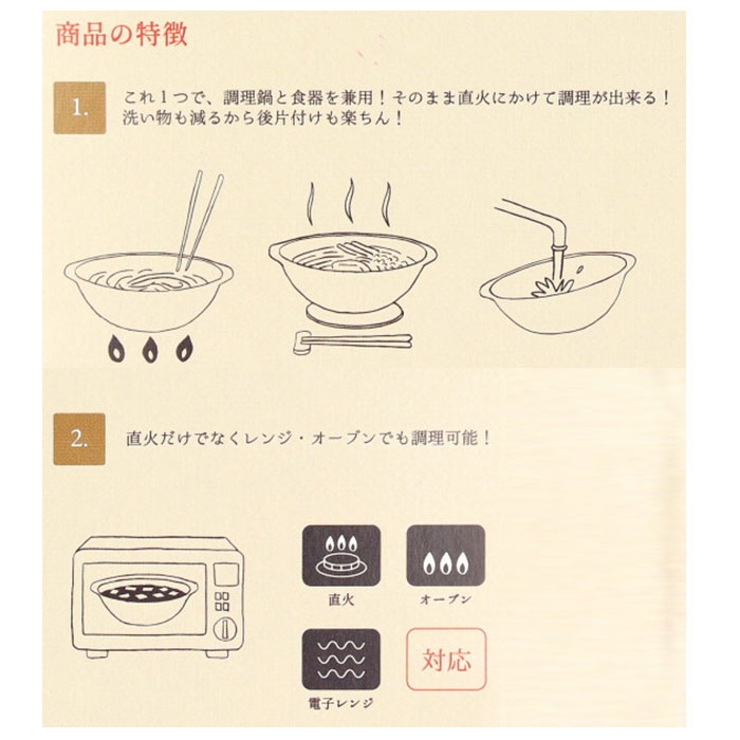 商品の特徴

1.

これ1つで、調理鍋と食器を兼用！そのまま直火にかけて調理が出来る！洗い物も減るから後片付けも楽ちん！

2.

直火だけでなくレンジ・オーブンでも調理可能！

直火

オーブン

電子レンジ

対応