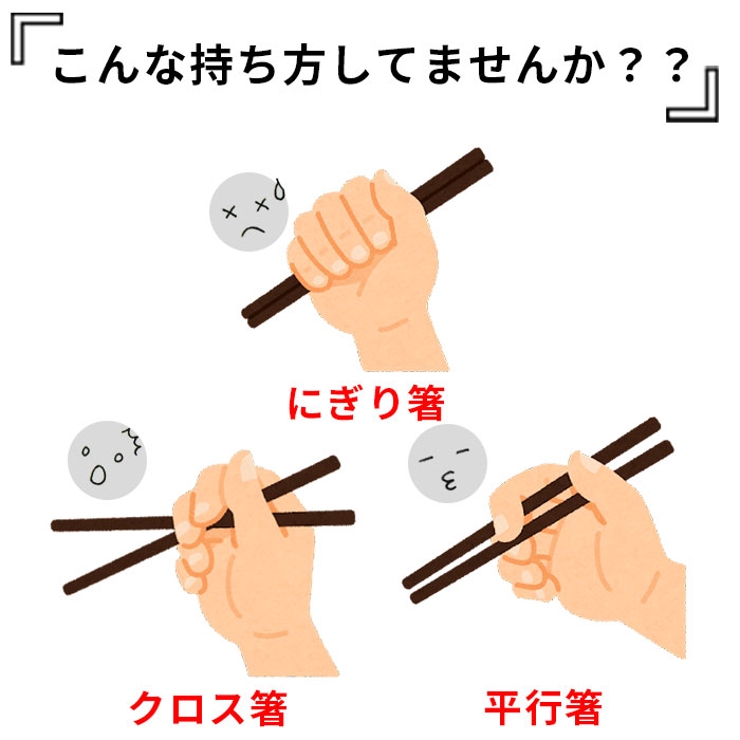 『こんな持ち方してませんか？？』

にぎり箸

クロス箸

平行箸