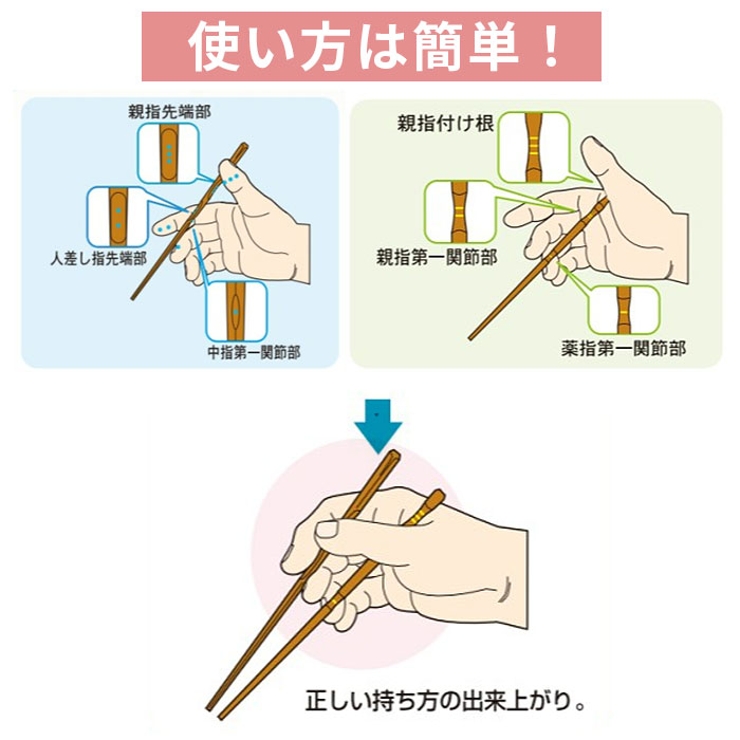 使い方は簡単！

親指先端部

人差し指先端部

中指第一関節部

親指付け根

親指第一関節部

薬指第一関節部

正しい持ち方の出来上がり。