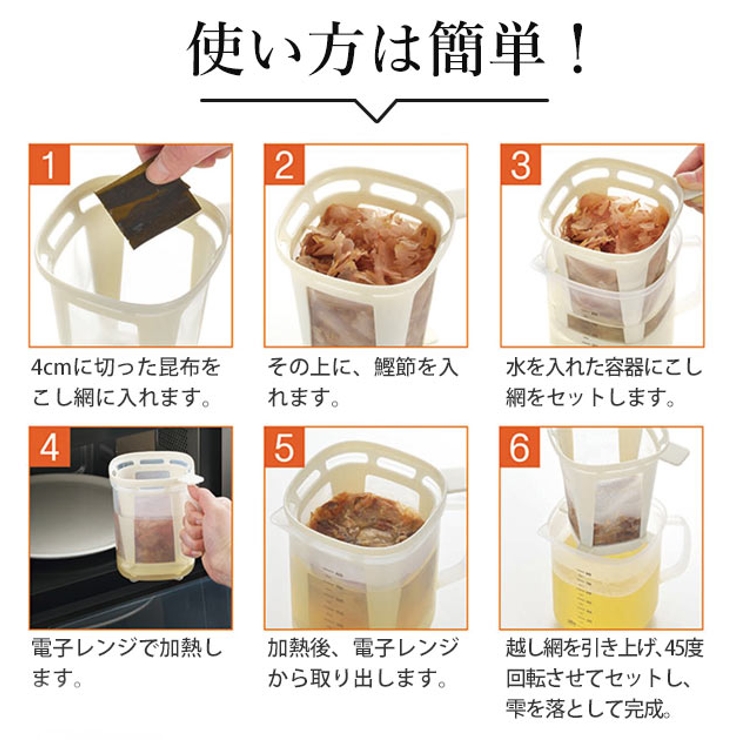 使い方は簡単！

1

4cmに切った昆布をこし網に入れます。

2

その上に、鰹節を入れます。

3

水を入れた容器にこし網をセットします。

4

電子レンジで加熱します。

5

加熱後、電子レンジから取り出します。

6

越し網を引き上げ、45度回転させてセットし、雫を落として完成。