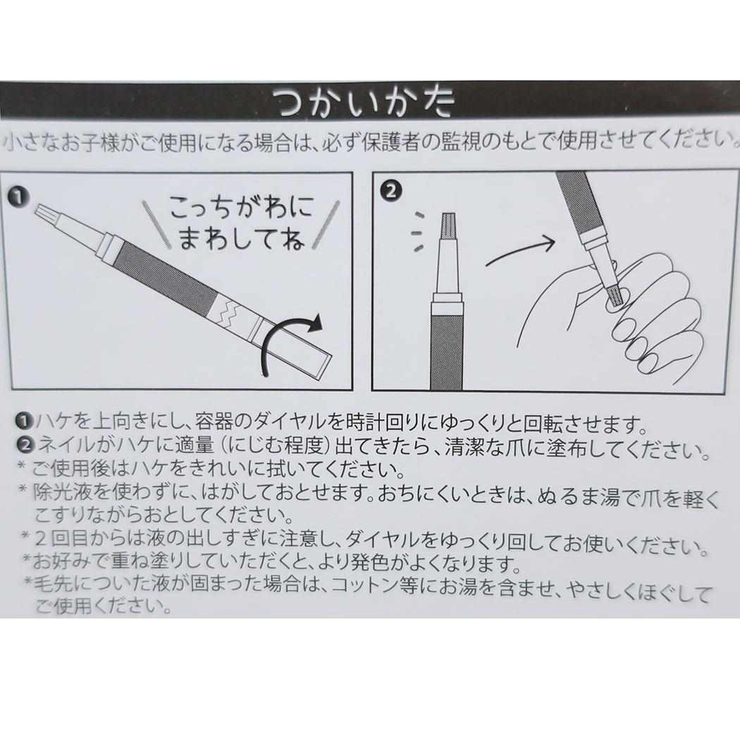 つかいかた

小さなお子様がご使用になる場合は、必ず保護者の監視のもとで使用させてください。

❶

こっちがわに
まわしてね

❷

❶ハケを上向きにし、容器のダイヤルを時計回りにゆっくりと回転させます。
❷ネイルがハケに適量（にじむ程度）出てきたら、清潔な爪に塗布してください。
＊ご使用後はハケをきれいに拭いてください。
＊除光液を使わずに、はがしておとせます。おちにくいときは、ぬるま湯で爪を軽くこすりながらおとしてください。
＊２回目からは液の出しすぎに注意し、ダイヤルをゆっくり回してお使いください。
＊お好みで重ね塗りしていただくと、より発色がよくなります。
＊毛先についた液が固まった場合は、コットン等にお湯を含ませ、やさしくほぐしてご使用ください。