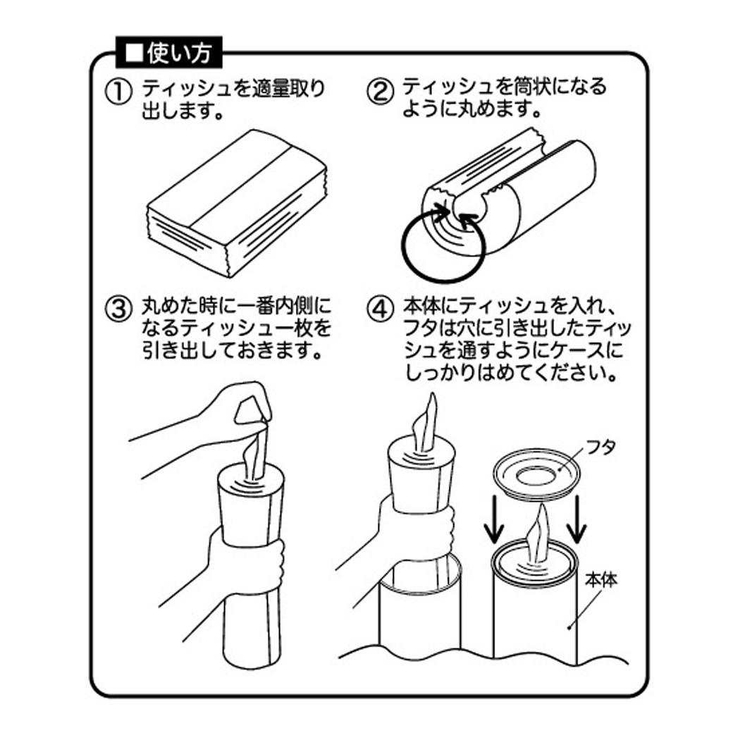 ■使い方

① ティッシュを適量取り出します。

② ティッシュを筒状になるように丸めます。

③ 丸めた時に一番内側になるティッシュ一枚を引き出しておきます。

④ 本体にティッシュを入れ、フタは穴に引き出したティッシュを通すようにケースにしっかりはめてください。

フタ

本体