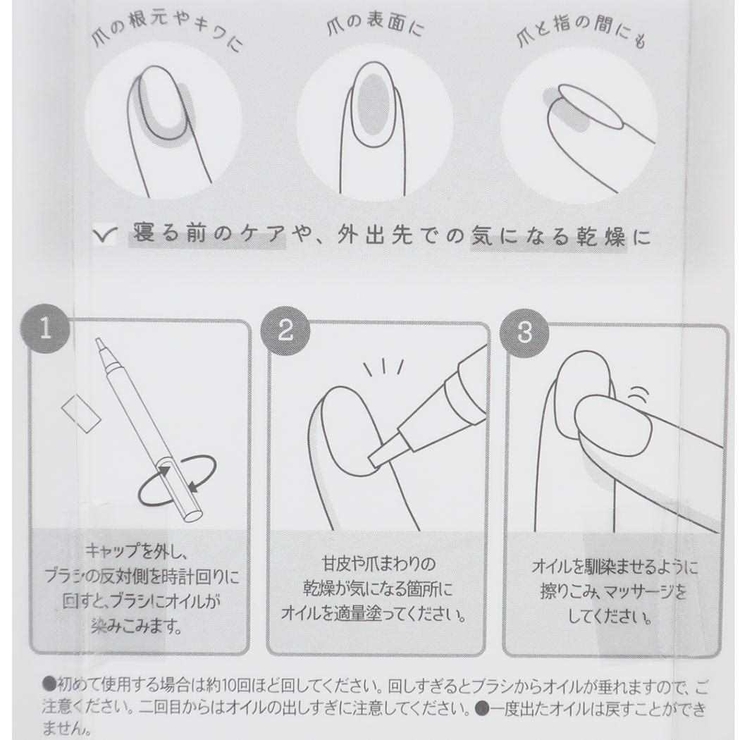 爪の根元やキワに

爪の表面に

爪と指の間にも

寝る前のケアや、外出先での気になる乾燥に

1

キャップを外し、ブラシの反対側を時計回りに回すと、ブラシにオイルが染みこみます。

2

甘皮や爪まわりの乾燥が気になる箇所にオイルを適量塗ってください。

3

オイルを馴染ませるように擦りこみ、マッサージをしてください。

●初めて使用する場合は約10回ほど回してください。回しすぎるとブラシからオイルが垂れますので、ご注意ください。二回目からはオイルの出しすぎに注意してください。●一度出たオイルは戻すことができません。